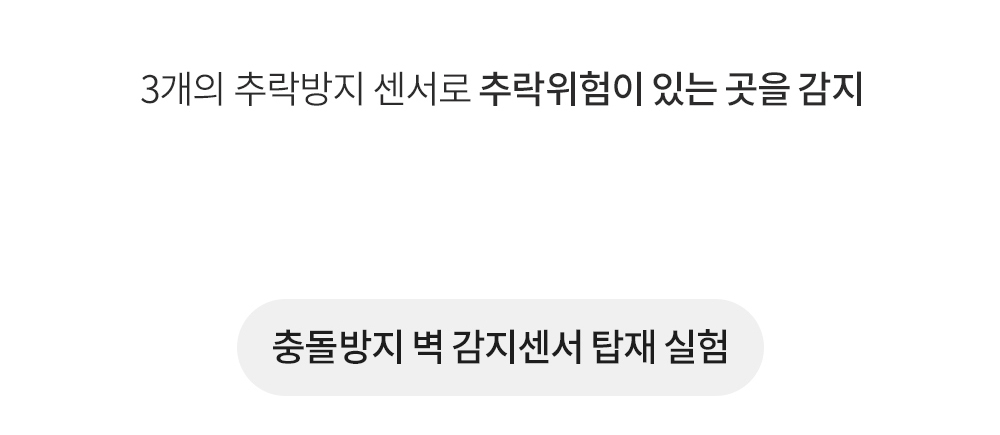 3개의 추락방지 센서로 추락위험이 있는 곳을 감지

충돌방지 벽 감지센서 탑재 실험