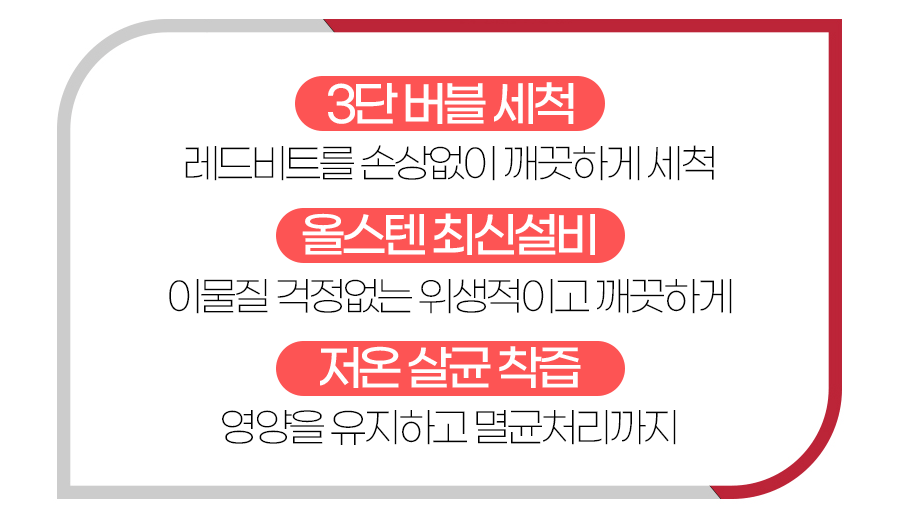 3단 버블 세척

레드비트를 손상없이 깨끗하게 세척

올스텐 최신설비

이물질 걱정없는 위생적이고 깨끗하게

저온 살균 착즙

영양을 유지하고 멸균처리까지