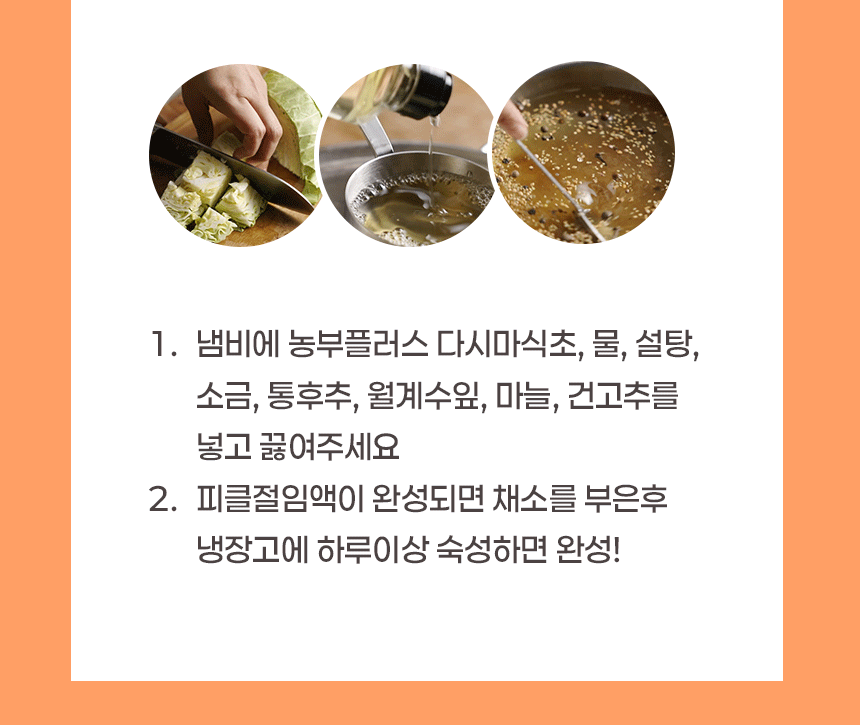 1. 냄비에 농부플러스 다시마식초, 물, 설탕, 소금, 통후추, 월계수잎, 마늘, 건고추를 넣고 끓여주세요

2. 피클절임액이 완성되면 채소를 부은후 냉장고에 하루이상 숙성하면 완성!