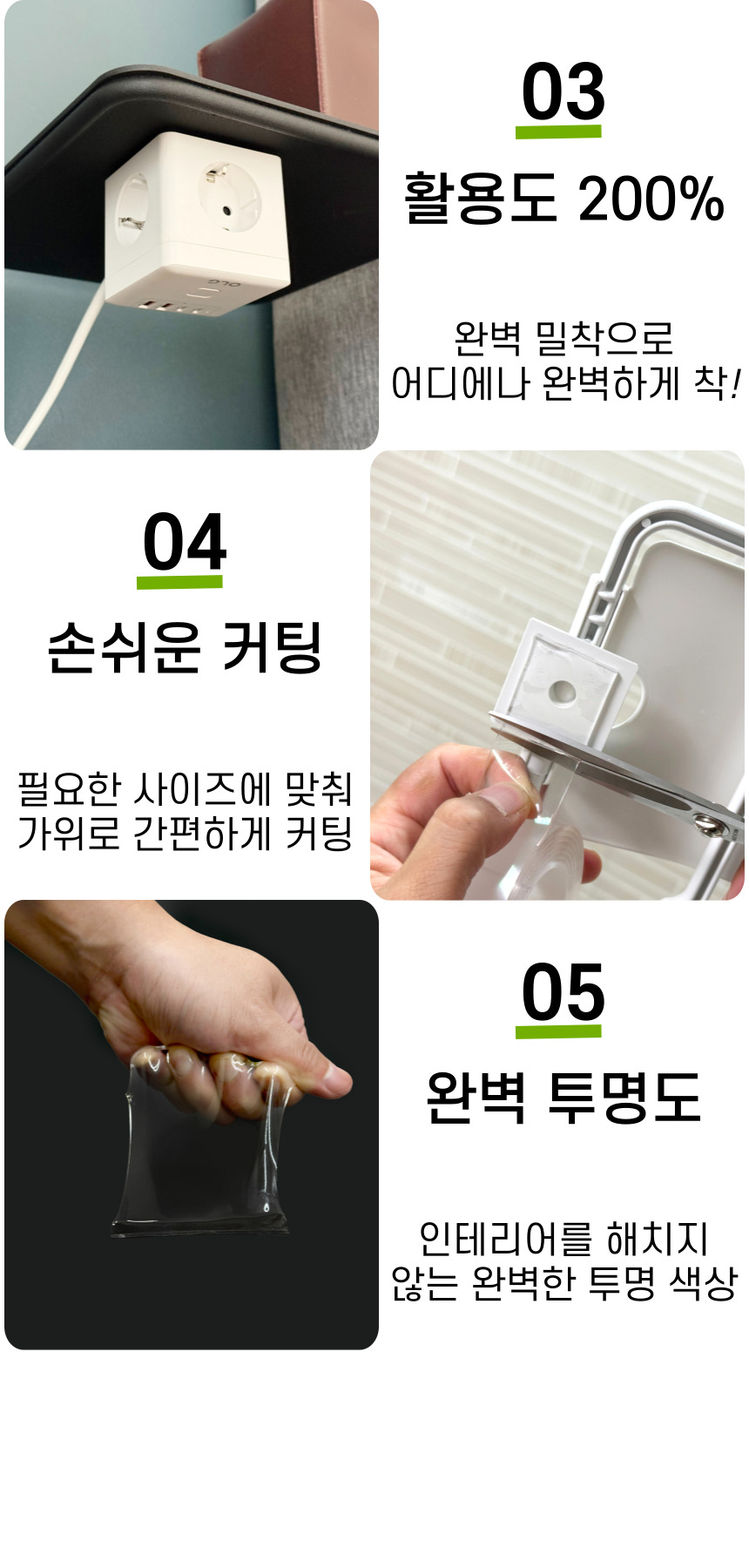 03

활용도 200%

완벽 밀착으로
어디에나 완벽하게 착!

04

손쉬운 커팅

필요한 사이즈에 맞춰
가위로 간편하게 커팅

05

완벽 투명도

인테리어를 해치지
않는 완벽한 투명 색상