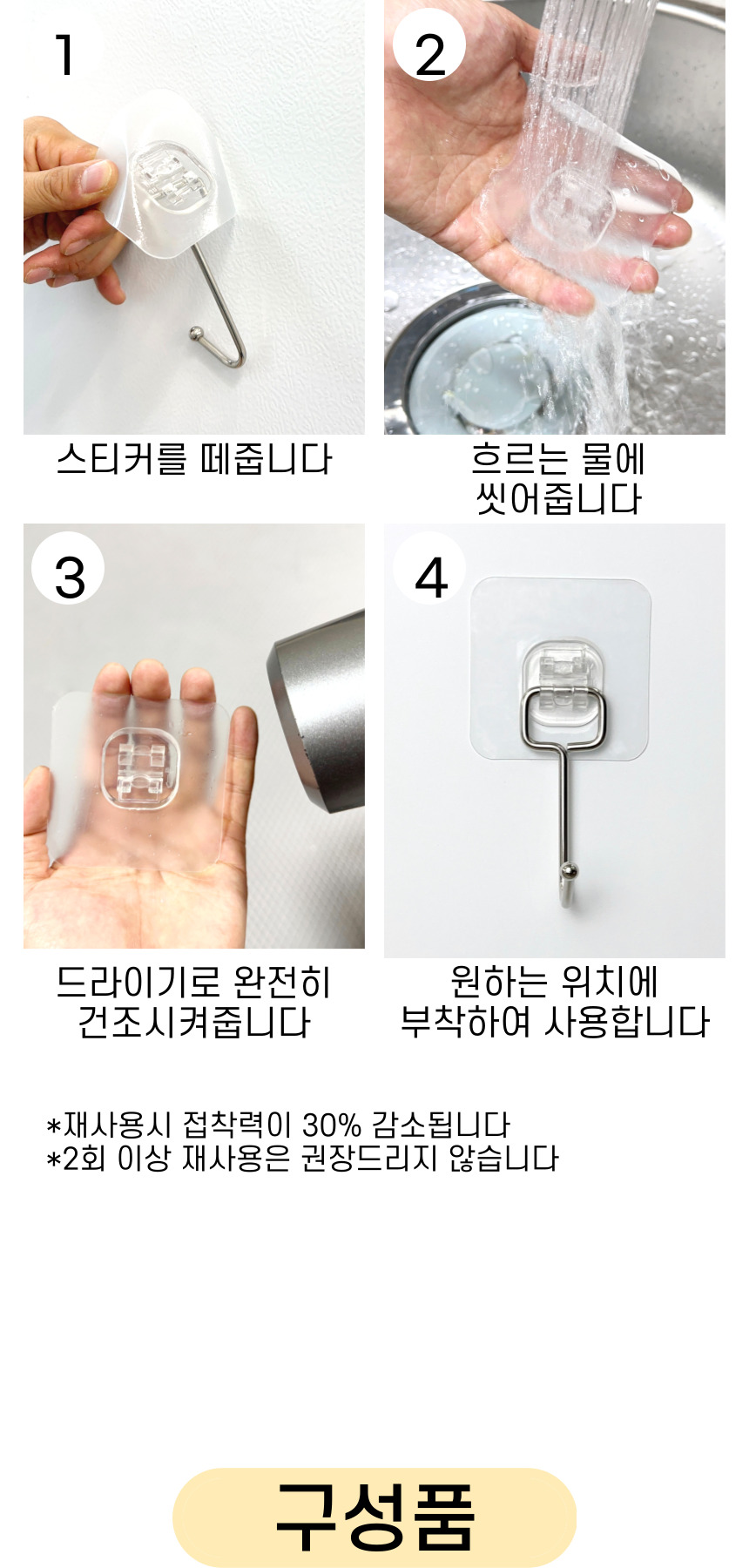 1

스티커를 떼줍니다

2

흐르는 물에
씻어줍니다

3

드라이기로 완전히
건조시켜줍니다

4

원하는 위치에
부착하여 사용합니다

*재사용시 접착력이 30% 감소됩니다
*2회 이상 재사용은 권장드리지 않습니다

구성품