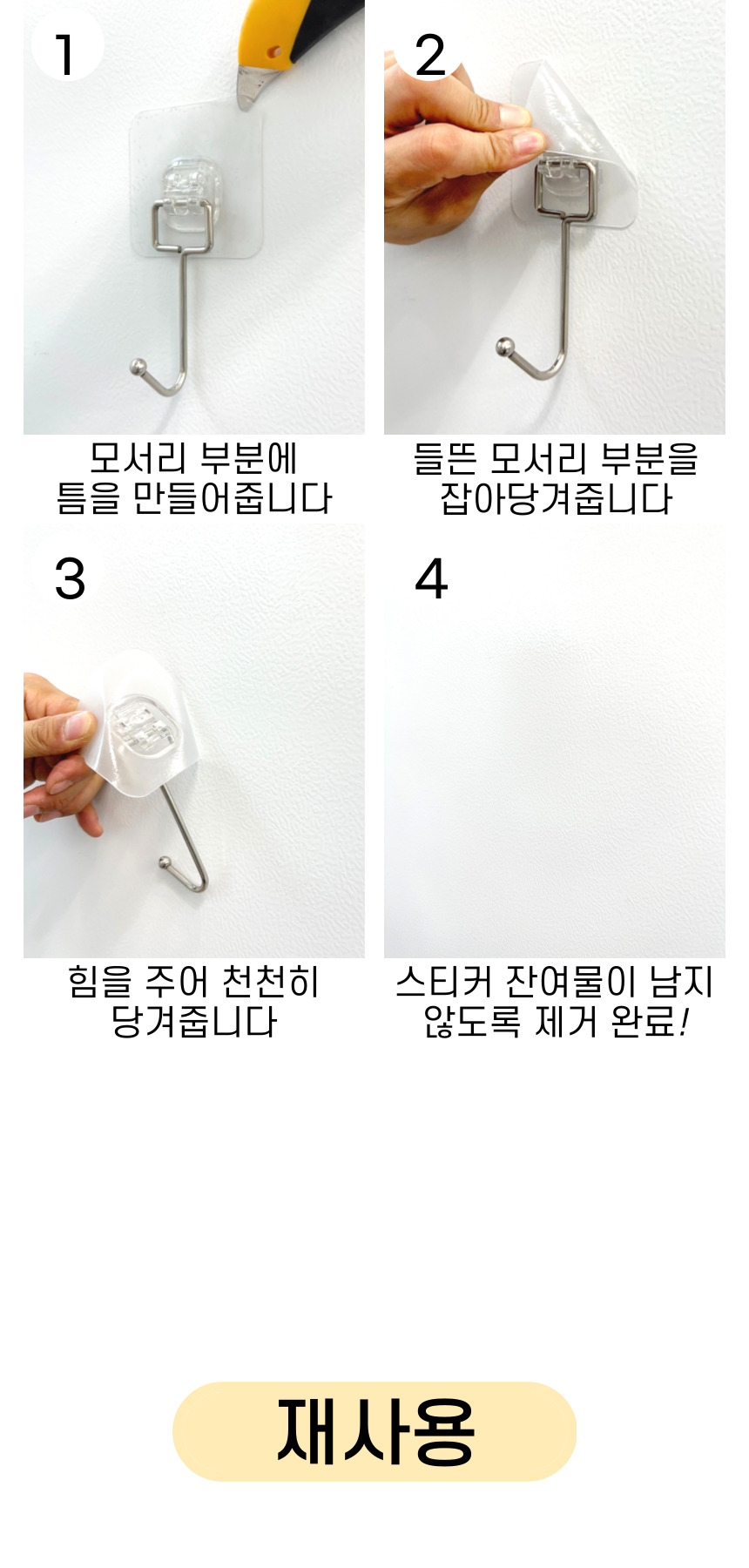 1

모서리 부분에
틈을 만들어줍니다

2

들뜬 모서리 부분을
잡아당겨줍니다

3

힘을 주어 천천히
당겨줍니다

4

스티커 잔여물이 남지
않도록 제거 완료!

재사용