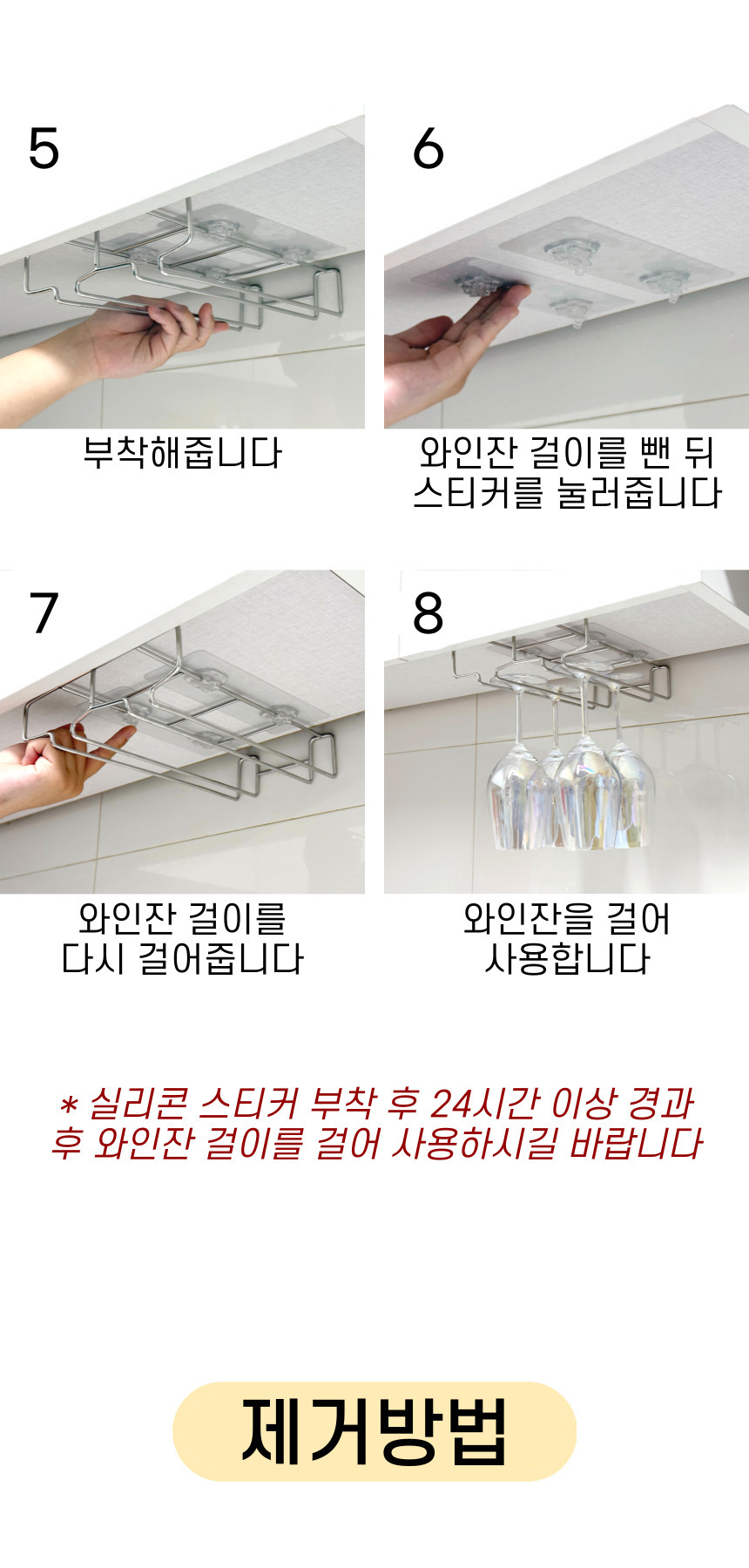 5

부착해줍니다

6

와인잔 걸이를 뺀 뒤
스티커를 눌러줍니다

7

와인잔 걸이를
다시 걸어줍니다

8

와인잔을 걸어
사용합니다

* 실리콘 스티커 부착 후 24시간 이상 경과 후 와인잔 걸이를 걸어 사용하시길 바랍니다

제거방법