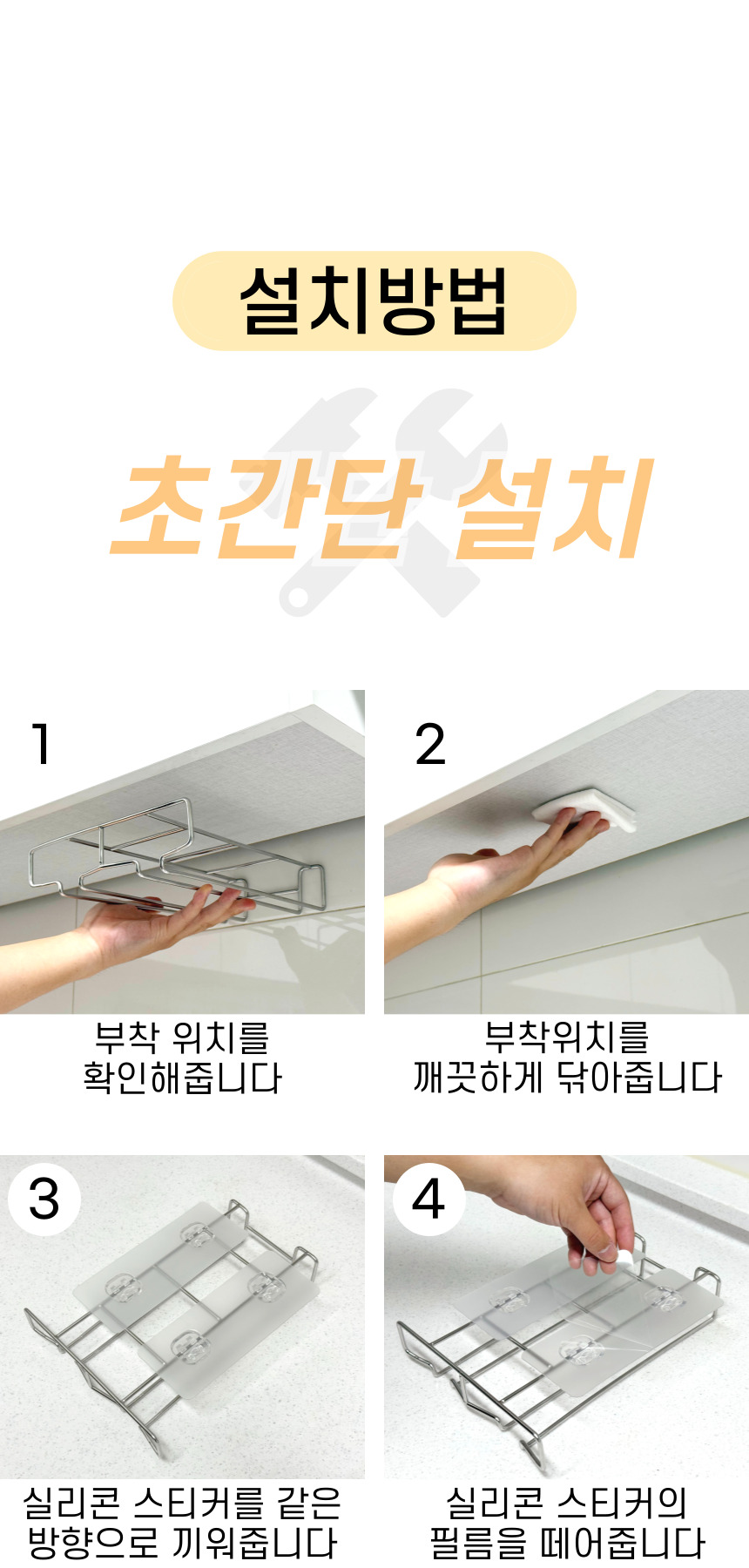 설치방법

초간단 설치

1

부착 위치를 확인해줍니다

2

부착위치를 깨끗하게 닦아줍니다

3

실리콘 스티커를 같은 방향으로 끼워줍니다

4

실리콘 스티커의 필름을 떼어줍니다