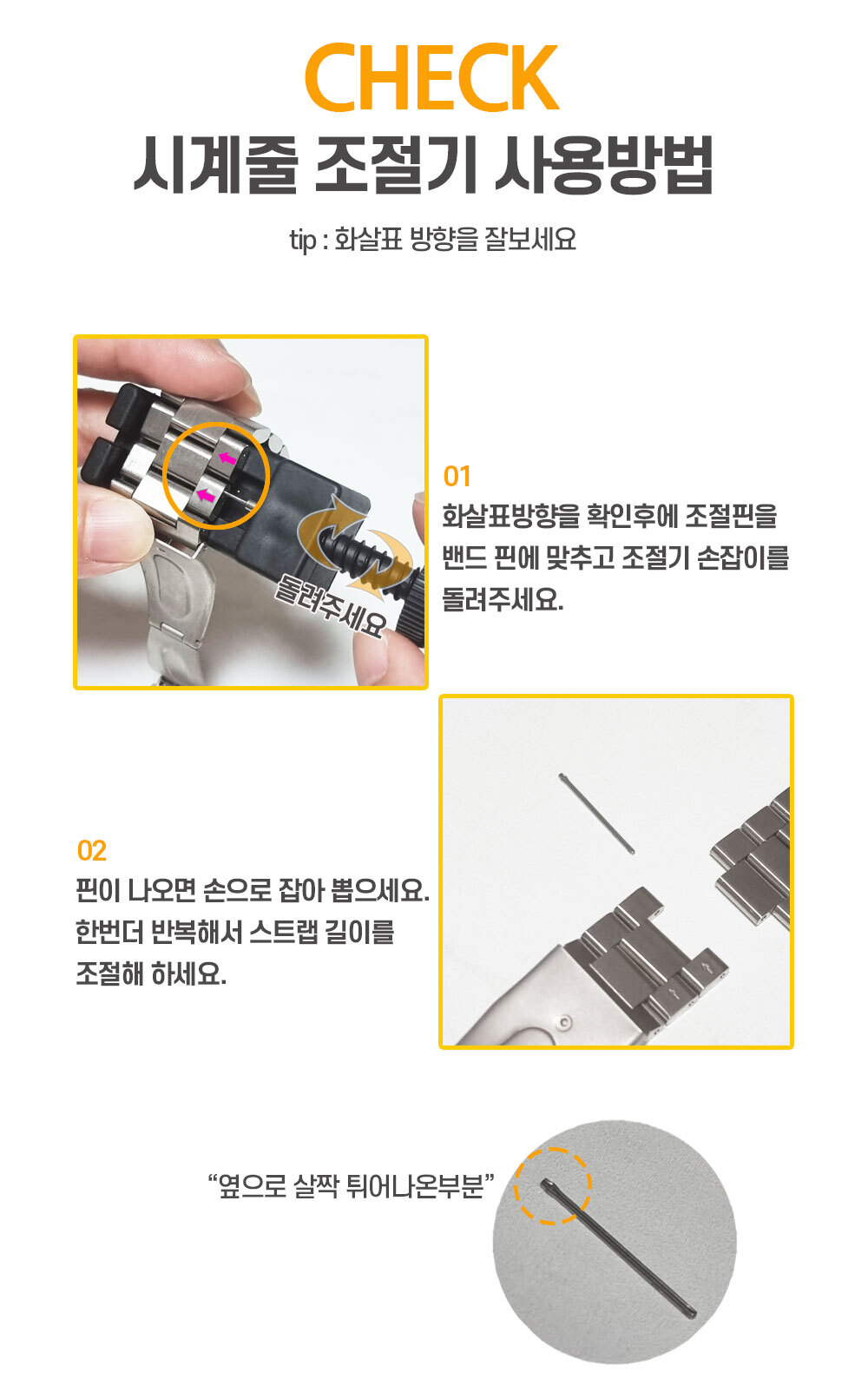 CHECK
시계줄 조절기 사용방법

tip : 화살표 방향을 잘보세요

돌려주세요

01
화살표방향을 확인후에 조절핀을 밴드 핀에 맞추고 조절기 손잡이를 돌려주세요.

02
핀이 나오면 손으로 잡아 뽑으세요. 한번더 반복해서 스트랩 길이를 조절해 하세요.

“옆으로 살짝 튀어나온부분”