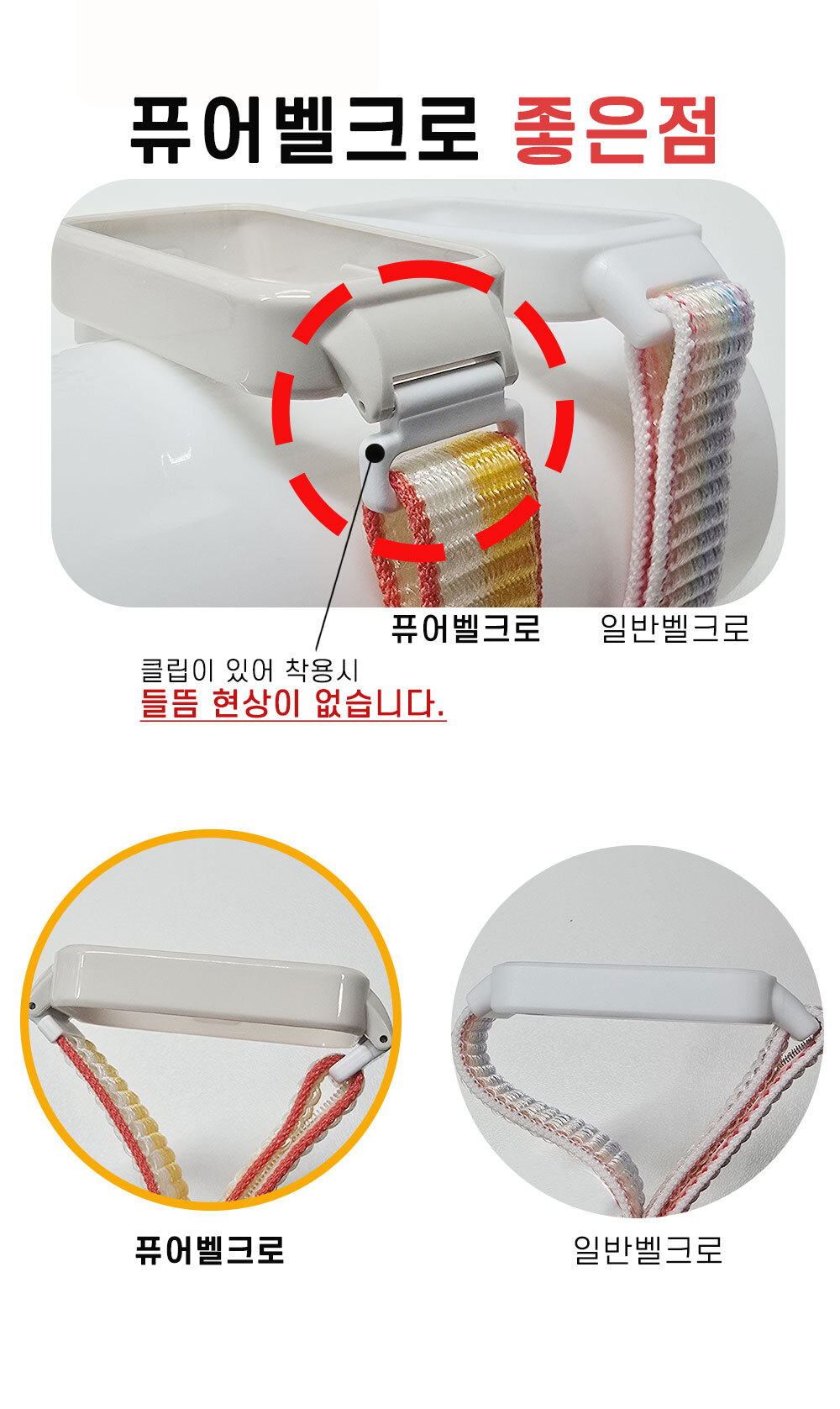 퓨어벨크로 좋은점

퓨어벨크로 일반벨크로

클립이 있어 착용시
들뜸 현상이 없습니다.

퓨어벨크로

일반벨크로