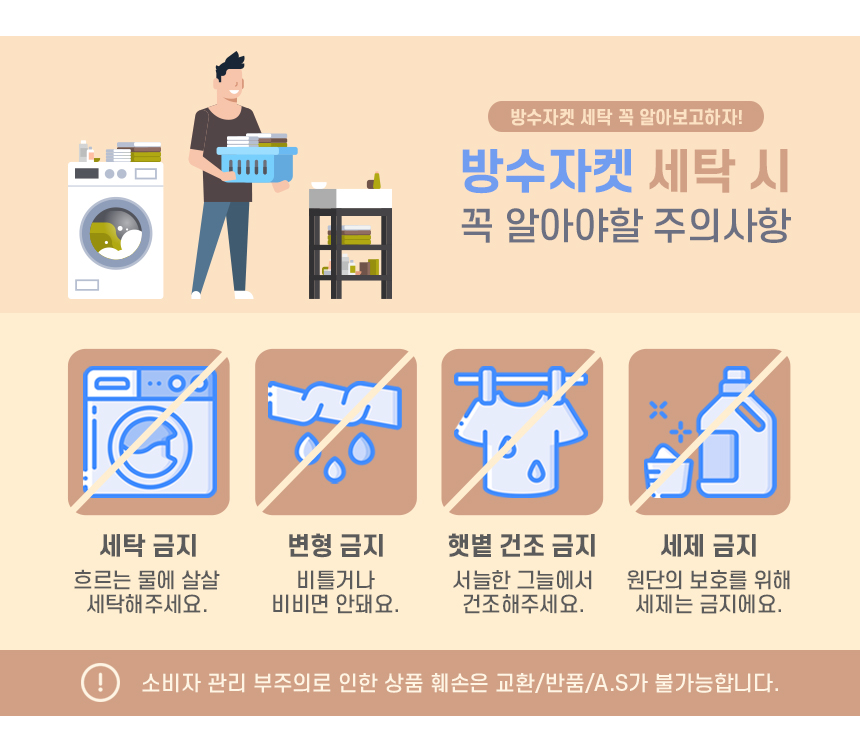 방수자켓 세탁 꼭 알아보고하자!

방수자켓 세탁 시
꼭 알아야할 주의사항

세탁 금지
흐르는 물에 살살 세탁해주세요.

변형 금지
비틀거나 비비면 안돼요.

햇볕 건조 금지
서늘한 그늘에서 건조해주세요.

세제 금지
원단의 보호를 위해 세제는 금지에요.

!
소비자 관리 부주의로 인한 상품 훼손은 교환/반품/A.S가 불가능합니다.