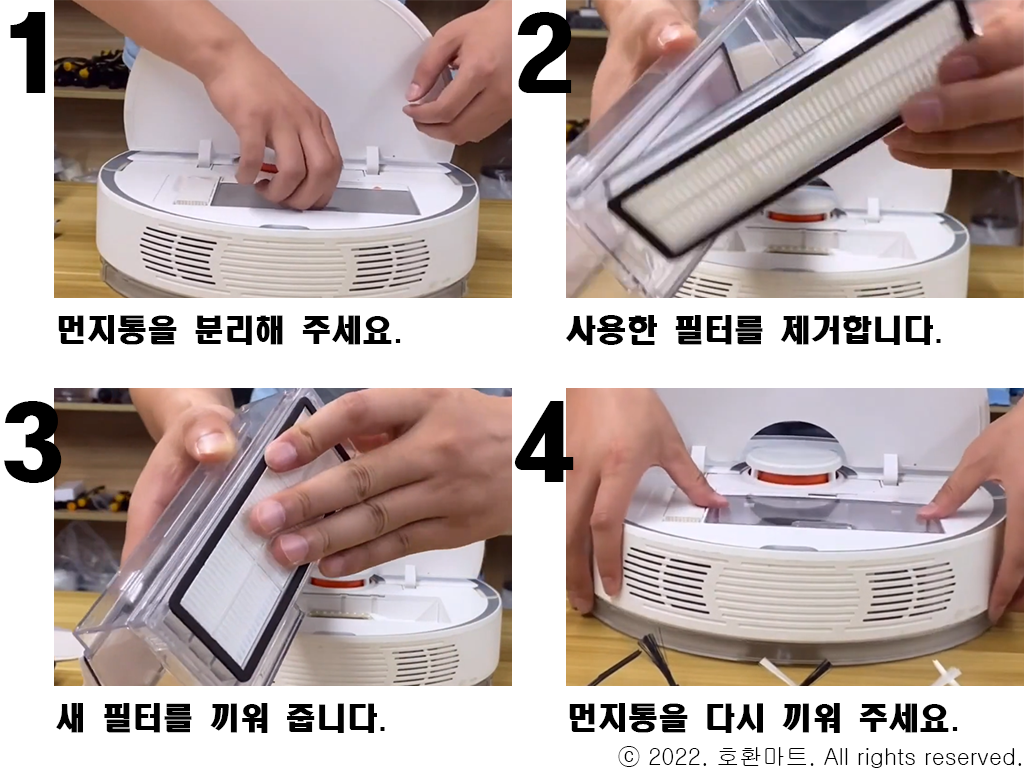 1

먼지통을 분리해 주세요.

2

사용한 필터를 제거합니다.

3

새 필터를 끼워 줍니다.

4

먼지통을 다시 끼워 주세요.

ⓒ 2022. 호환마트. All rights reserved.