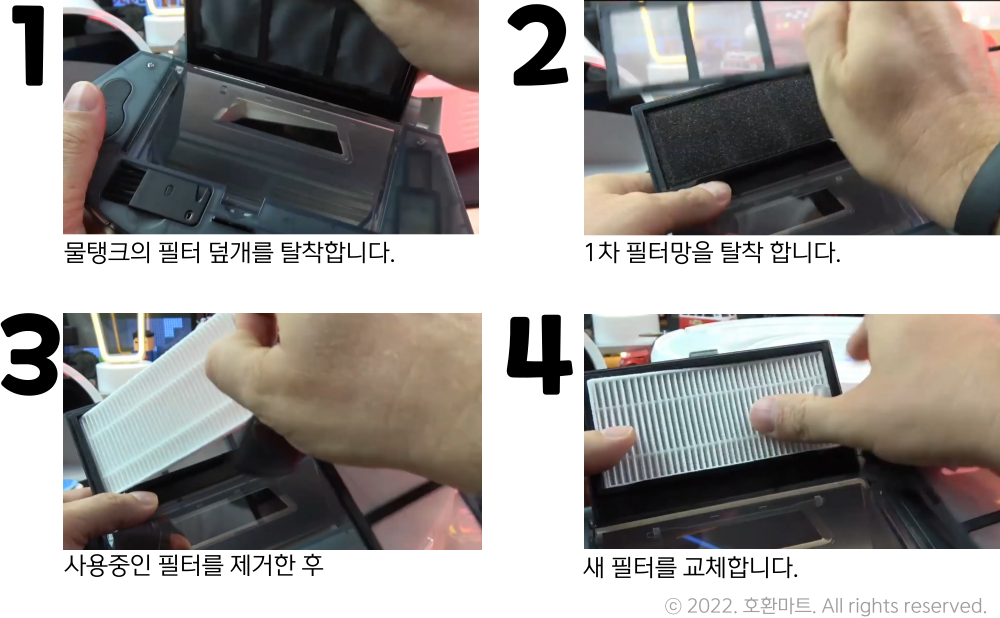 1

물탱크의 필터 덮개를 탈착합니다.

2

1차 필터망을 탈착 합니다.

3

사용중인 필터를 제거한 후

4

새 필터를 교체합니다.

© 2022. 호환마트. All rights reserved.