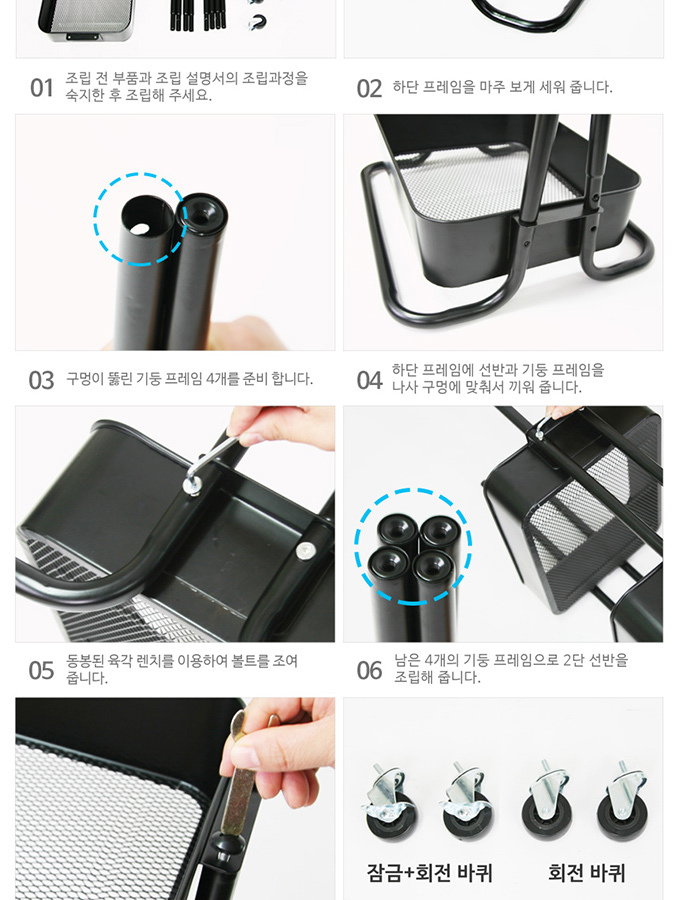 01 조립 전 부품과 조립 설명서의 조립과정을 숙지한 후 조립해 주세요.

02 하단 프레임을 마주 보게 세워 줍니다.

03 구멍이 뚫린 기둥 프레임 4개를 준비 합니다.

04 하단 프레임에 선반과 기둥 프레임을 나사 구멍에 맞춰서 끼워 줍니다.

05 동봉된 육각 렌치를 이용하여 볼트를 조여 줍니다.

06 남은 4개의 기둥 프레임으로 2단 선반을 조립해 줍니다.

잠금+회전 바퀴

회전 바퀴