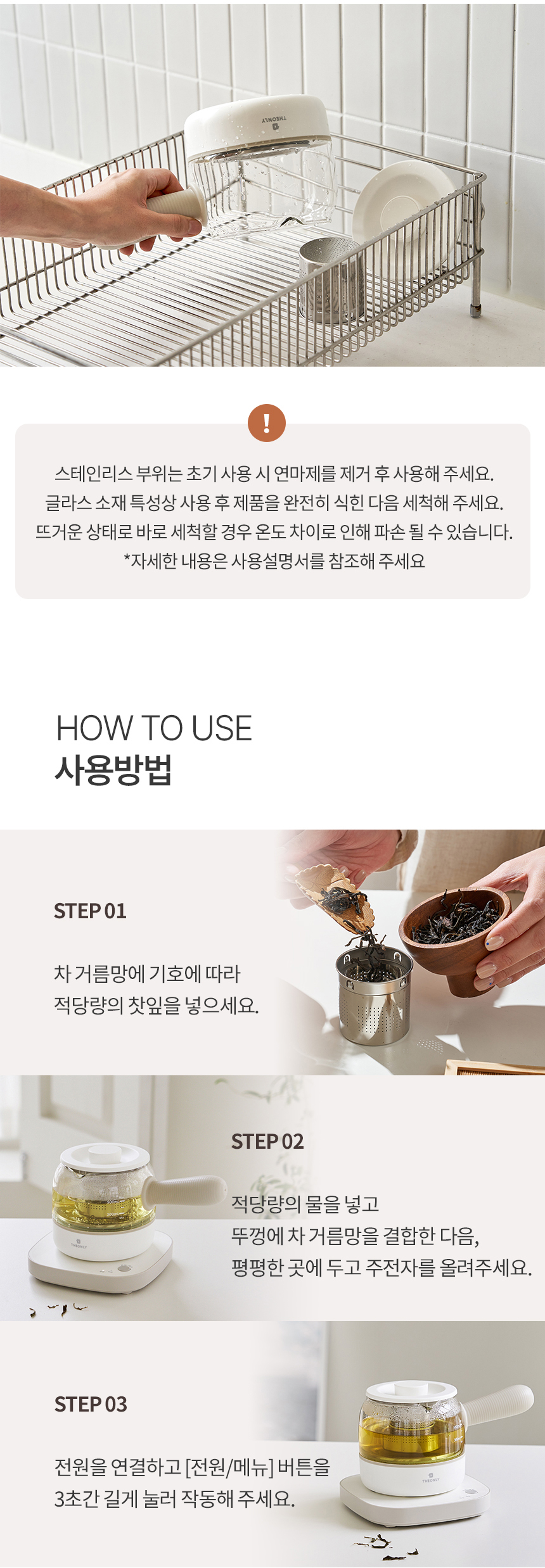 THEONLY

!

스테인리스 부위는 초기 사용 시 연마제를 제거 후 사용해 주세요.
글라스 소재 특성상 사용 후 제품을 완전히 식힌 다음 세척해 주세요.
뜨거운 상태로 바로 세척할 경우 온도 차이로 인해 파손 될 수 있습니다.
*자세한 내용은 사용설명서를 참조해 주세요

HOW TO USE
사용방법

STEP 01

차 거름망에 기호에 따라
적당량의 찻잎을 넣으세요.

STEP 02

적당량의 물을 넣고
뚜껑에 차 거름망을 결합한 다음,
평평한 곳에 두고 주전자를 올려주세요.

THEONLY

STEP 03

전원을 연결하고 [전원/메뉴] 버튼을
3초간 길게 눌러 작동해 주세요.

THEONLY