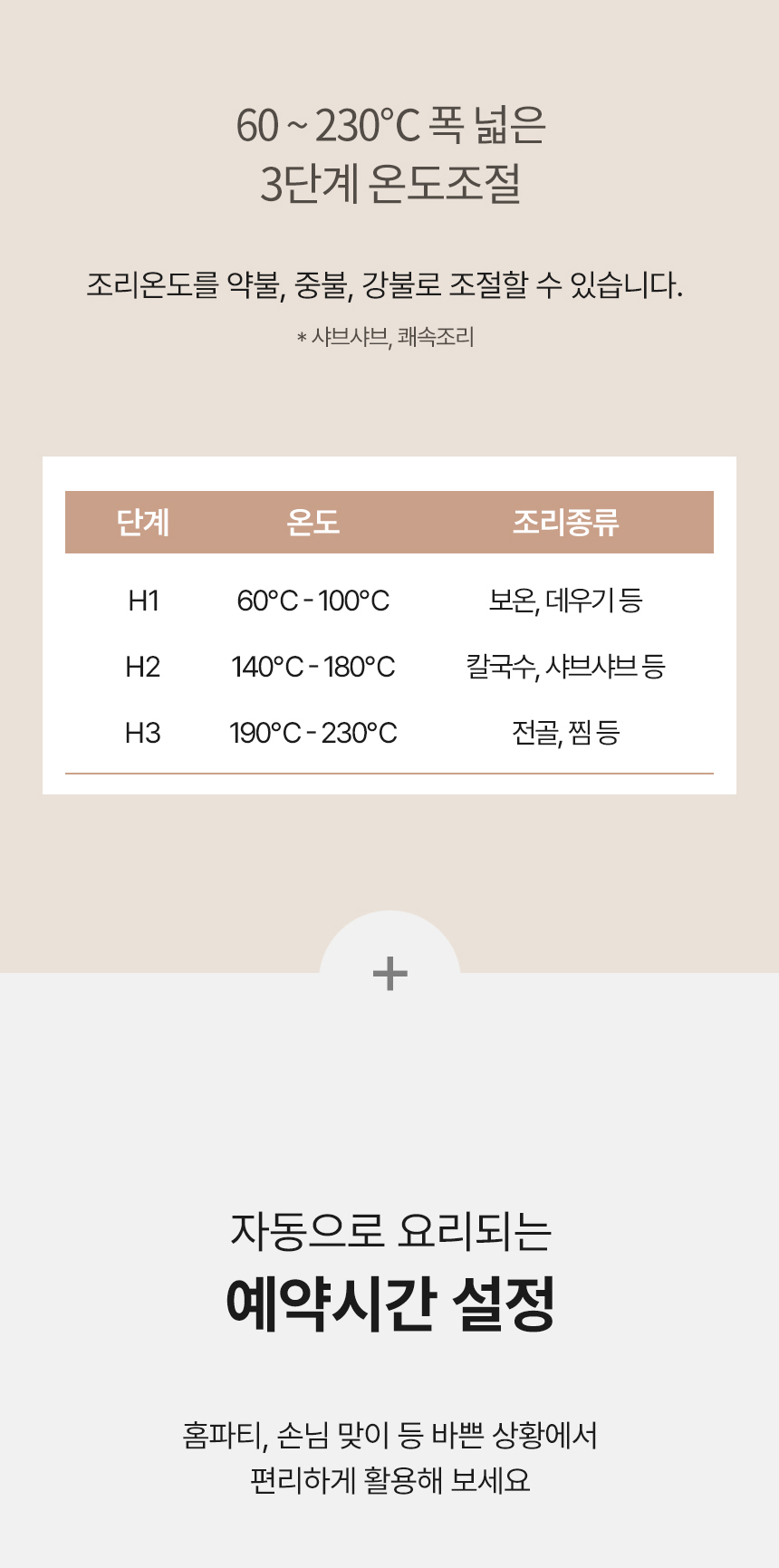 60 ~ 230°C 폭 넓은
3단계 온도조절

조리온도를 약불, 중불, 강불로 조절할 수 있습니다.

* 샤브샤브, 쾌속조리

| 단계 | 온도 | 조리종류 |
|---|---|---|
| H1 | 60°C - 100°C | 보온, 데우기 등 |
| H2 | 140°C - 180°C | 칼국수, 샤브샤브 등 |
| H3 | 190°C - 230°C | 전골, 찜 등 |

+

자동으로 요리되는
예약시간 설정

홈파티, 손님 맞이 등 바쁜 상황에서
편리하게 활용해 보세요