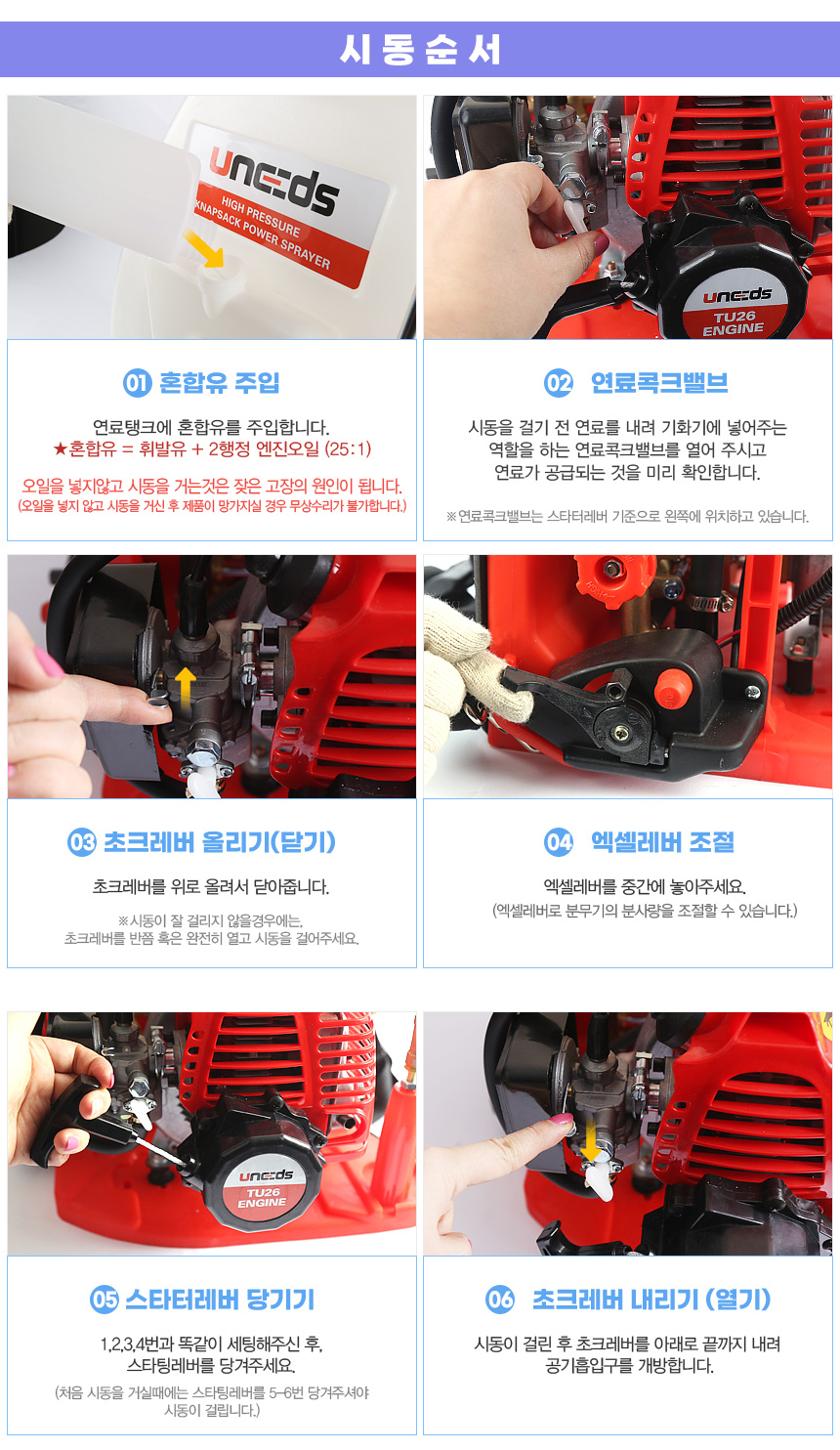 시동순서

uneeds
HIGH PRESSURE KNAPSACK POWER SPRAYER

uneeds
TU26 ENGINE

01 혼합유 주입

연료탱크에 혼합유를 주입합니다.
★혼합유 = 휘발유 + 2행정 엔진오일 (25:1)

오일을 넣지않고 시동을 거는것은 잦은 고장의 원인이 됩니다.
(오일을 넣지 않고 시동을 거신 후 제품이 망가지실 경우 무상수리가 불가합니다.)

02 연료콕크밸브

시동을 걸기 전 연료를 내려 기화기에 넣어주는 역할을 하는 연료콕크밸브를 열어 주시고 연료가 공급되는 것을 미리 확인합니다.

※연료콕크밸브는 스타터레버 기준으로 왼쪽에 위치하고 있습니다.

03 초크레버 올리기(닫기)

초크레버를 위로 올려서 닫아줍니다.

※시동이 잘 걸리지 않을경우에는,
초크레버를 반쯤 혹은 완전히 열고 시동을 걸어주세요.

04 엑셀레버 조절

엑셀레버를 중간에 놓아주세요.
(엑셀레버로 분무기의 분사량을 조절할 수 있습니다.)

uneeds
TU26 ENGINE

05 스타터레버 당기기

1,2,3,4번과 똑같이 세팅해주신 후,
스타팅레버를 당겨주세요.
(처음 시동을 거실때에는 스타팅레버를 5~6번 당겨주셔야 시동이 걸립니다.)

06 초크레버 내리기 (열기)

시동이 걸린 후 초크레버를 아래로 끝까지 내려 공기흡입구를 개방합니다.