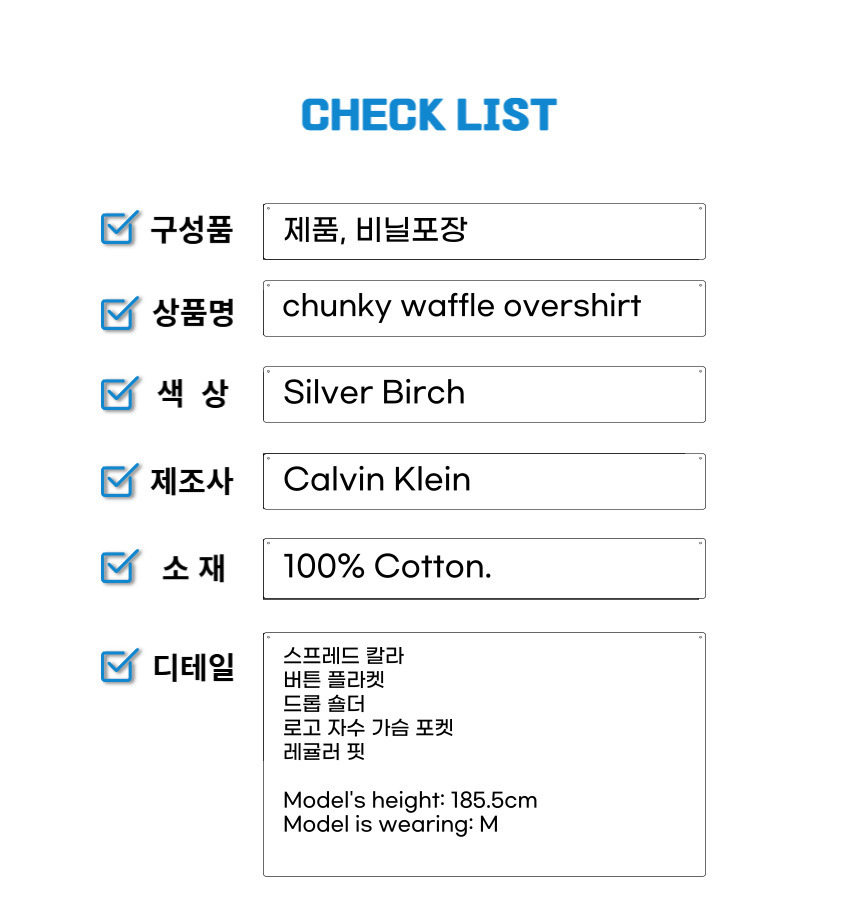 CHECK LIST

☑ 구성품
제품, 비닐포장

☑ 상품명
chunky waffle overshirt

☑ 색 상
Silver Birch

☑ 제조사
Calvin Klein

☑ 소 재
100% Cotton.

☑ 디테일
스프레드 칼라
버튼 플라켓
드롭 숄더
로고 자수 가슴 포켓
레귤러 핏

Model's height: 185.5cm
Model is wearing: M