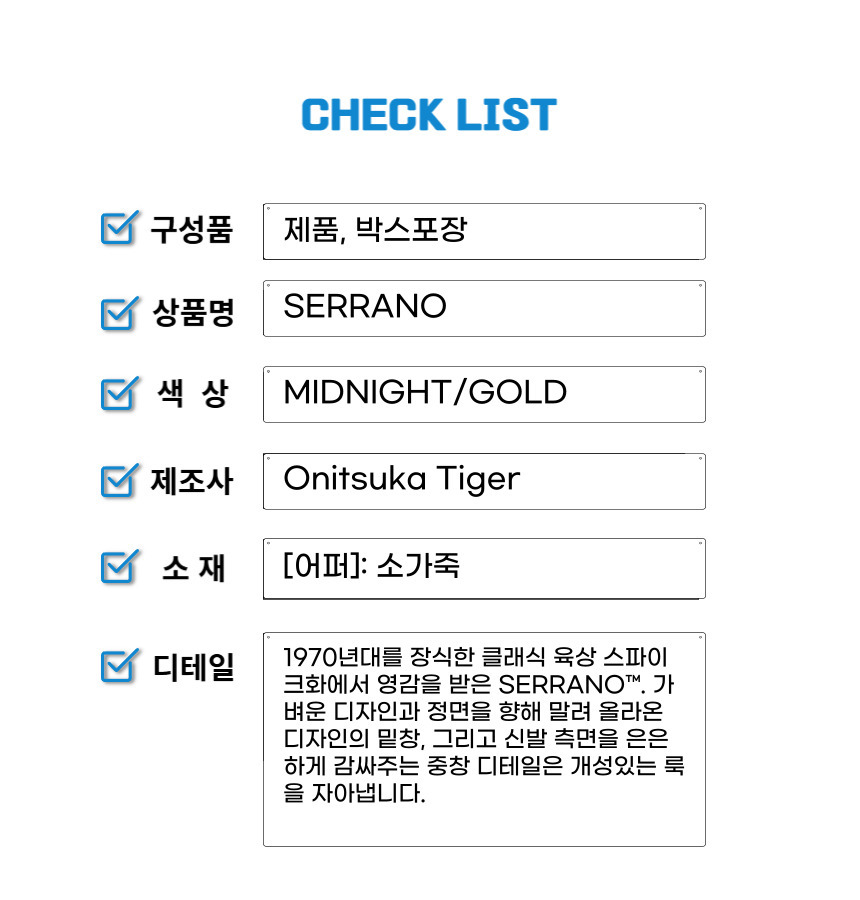 CHECK LIST

☑ 구성품
제품, 박스포장

☑ 상품명
SERRANO

☑ 색 상
MIDNIGHT/GOLD

☑ 제조사
Onitsuka Tiger

☑ 소 재
[어퍼]: 소가죽

☑ 디테일
1970년대를 장식한 클래식 육상 스파이크화에서 영감을 받은 SERRANO™. 가벼운 디자인과 정면을 향해 말려 올라온 디자인의 밑창, 그리고 신발 측면을 은은하게 감싸주는 중창 디테일은 개성있는 룩을 자아냅니다.