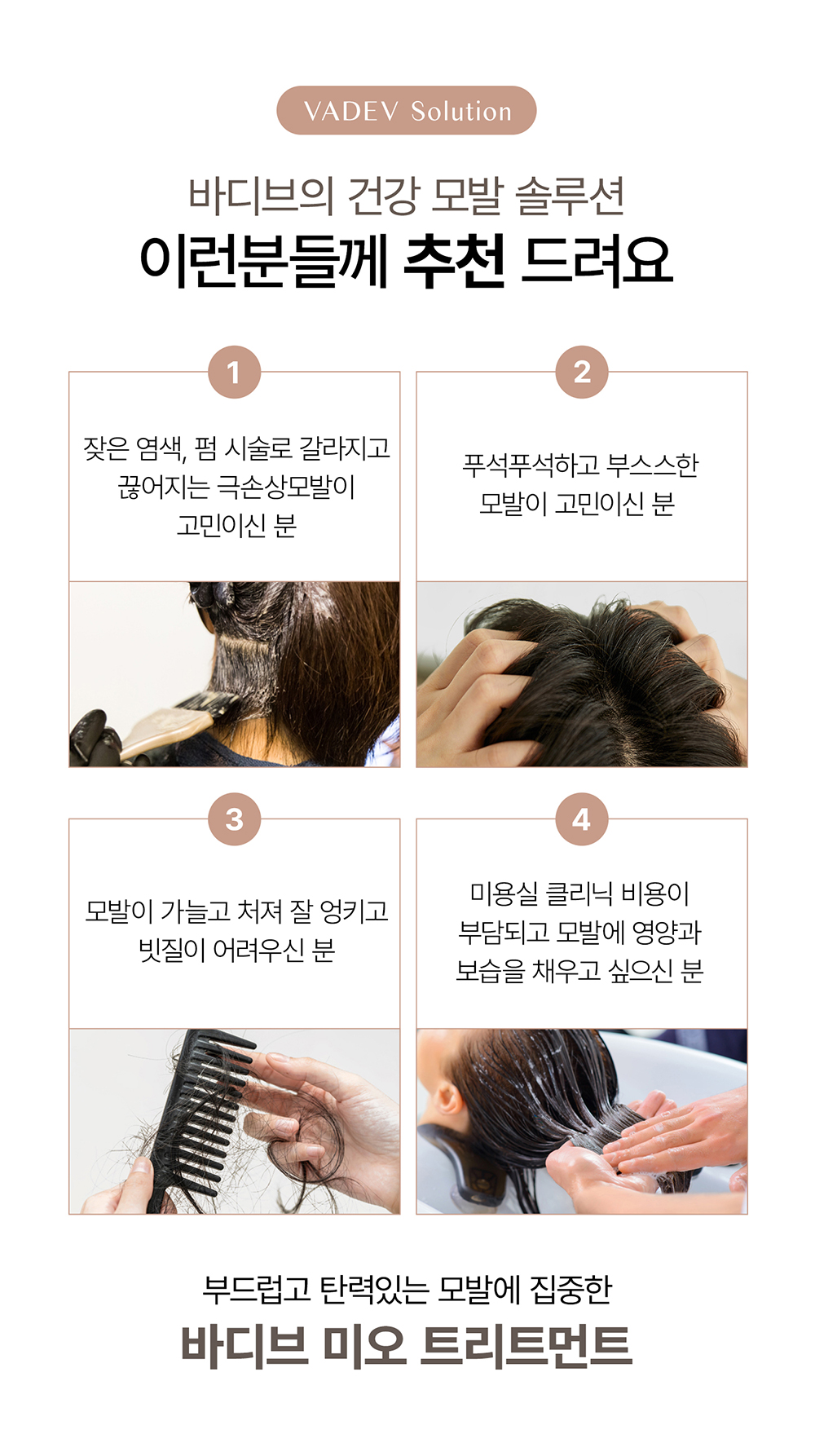 VADEV Solution

바디브의 건강 모발 솔루션
이런분들께 추천 드려요

1

잦은 염색, 펌 시술로 갈라지고 끊어지는 극손상모발이 고민이신 분

2

푸석푸석하고 부스스한 모발이 고민이신 분

3

모발이 가늘고 처져 잘 엉키고 빗질이 어려우신 분

4

미용실 클리닉 비용이 부담되고 모발에 영양과 보습을 채우고 싶으신 분

부드럽고 탄력있는 모발에 집중한
바디브 미오 트리트먼트