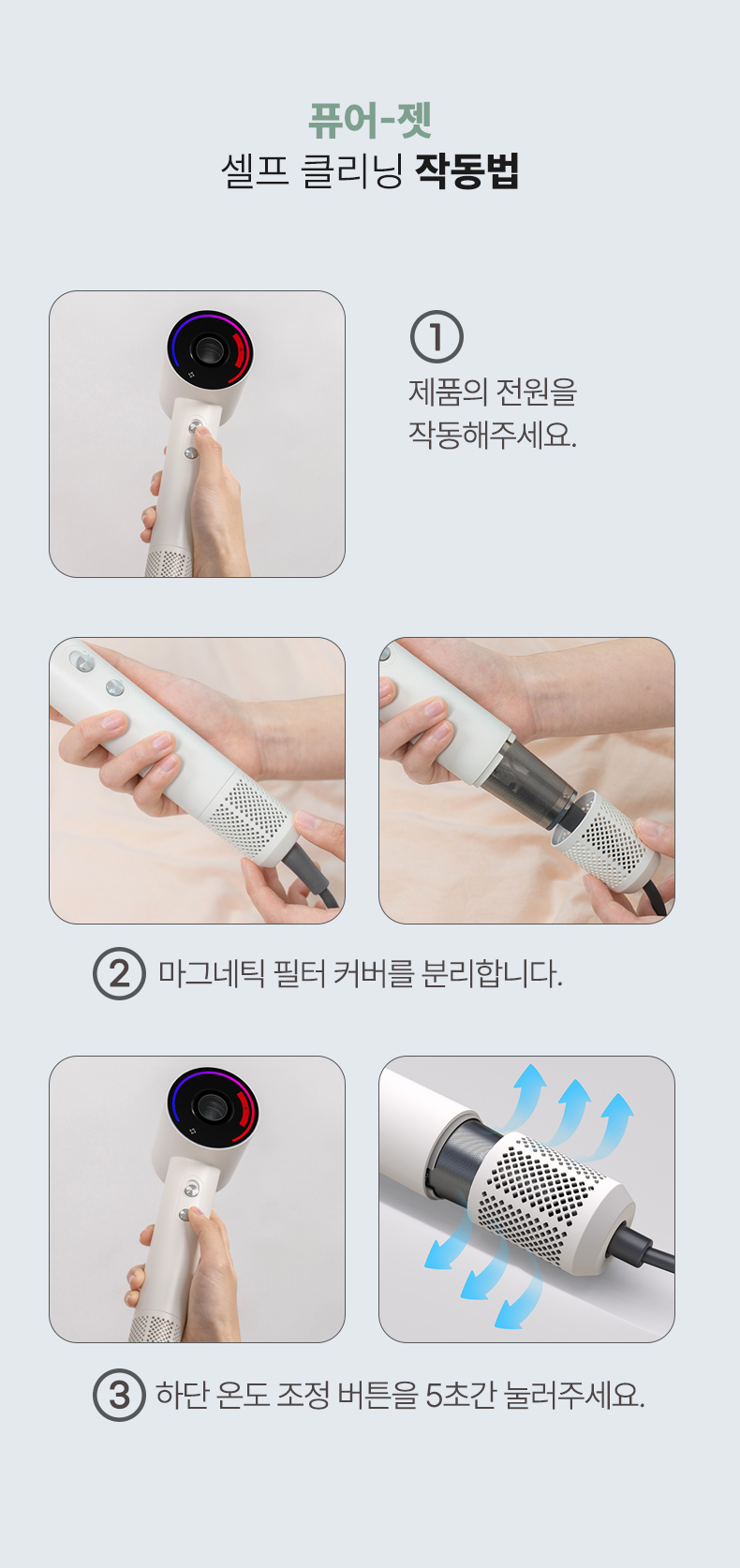 퓨어-젯
셀프 클리닝 작동법

①
제품의 전원을
작동해주세요.

② 마그네틱 필터 커버를 분리합니다.

③ 하단 온도 조정 버튼을 5초간 눌러주세요.