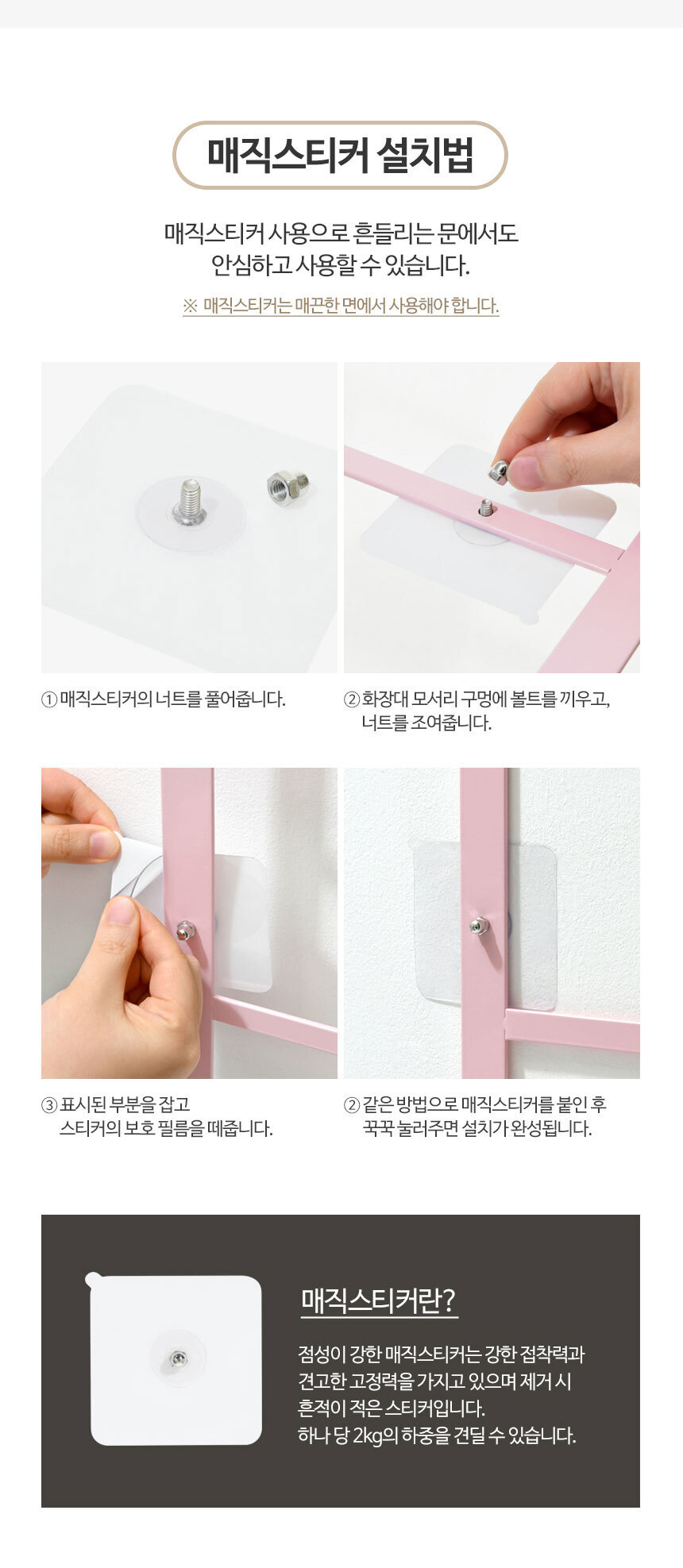 매직스티커 설치법

매직스티커 사용으로 흔들리는 문에서도 안심하고 사용할 수 있습니다.

※ 매직스티커는 매끈한 면에서 사용해야 합니다.

① 매직스티커의 너트를 풀어줍니다.

② 화장대 모서리 구멍에 볼트를 끼우고, 너트를 조여줍니다.

③ 표시된 부분을 잡고 스티커의 보호 필름을 떼줍니다.

② 같은 방법으로 매직스티커를 붙인 후 꾹꾹 눌러주면 설치가 완성됩니다.

매직스티커란?

점성이 강한 매직스티커는 강한 접착력과 견고한 고정력을 가지고 있으며 제거 시 흔적이 적은 스티커입니다.
하나 당 2kg의 하중을 견딜 수 있습니다.