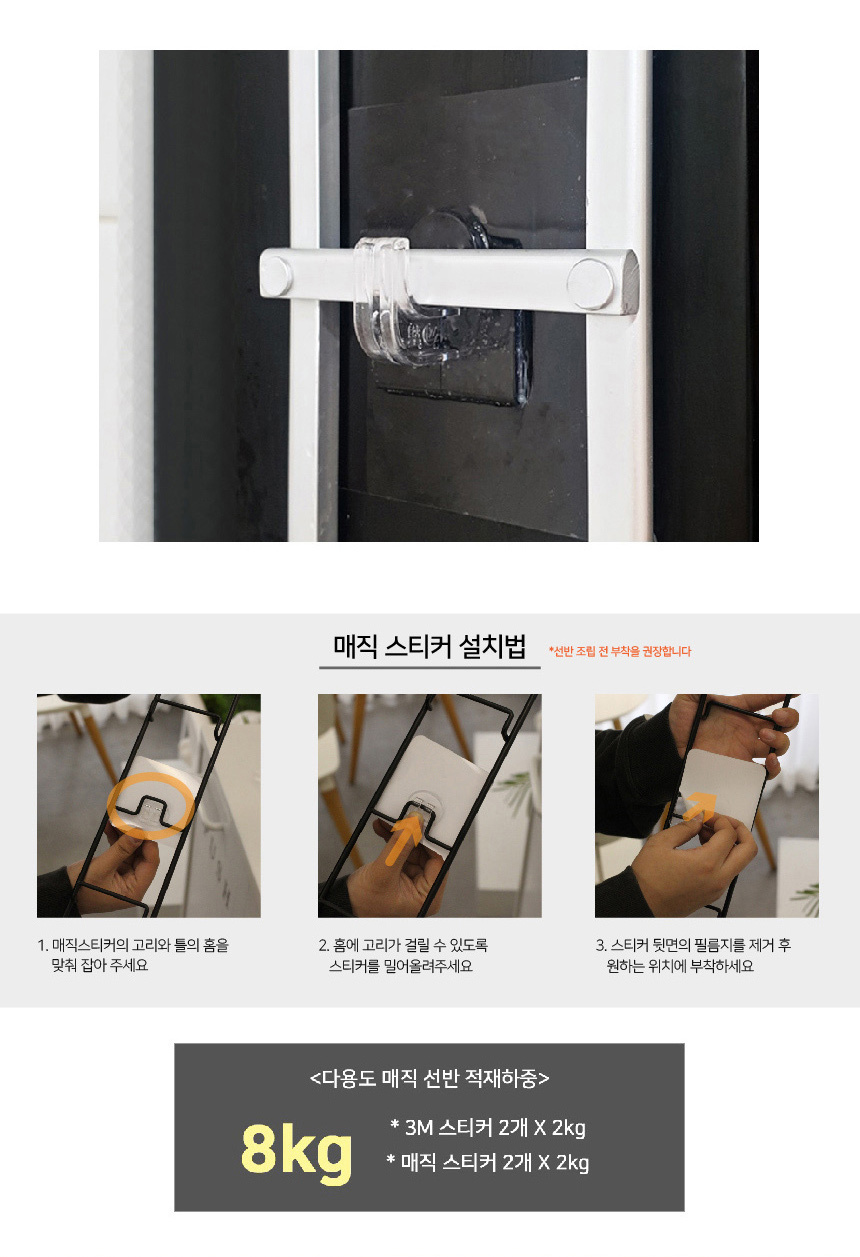 매직 스티커 설치법

*선반 조립 전 부착을 권장합니다

1. 매직스티커의 고리와 틀의 홈을 맞춰 잡아 주세요

2. 홈에 고리가 걸릴 수 있도록 스티커를 밀어올려주세요

3. 스티커 뒷면의 필름지를 제거 후 원하는 위치에 부착하세요

<다용도 매직 선반 적재하중>

8kg

* 3M 스티커 2개 X 2kg
* 매직 스티커 2개 X 2kg