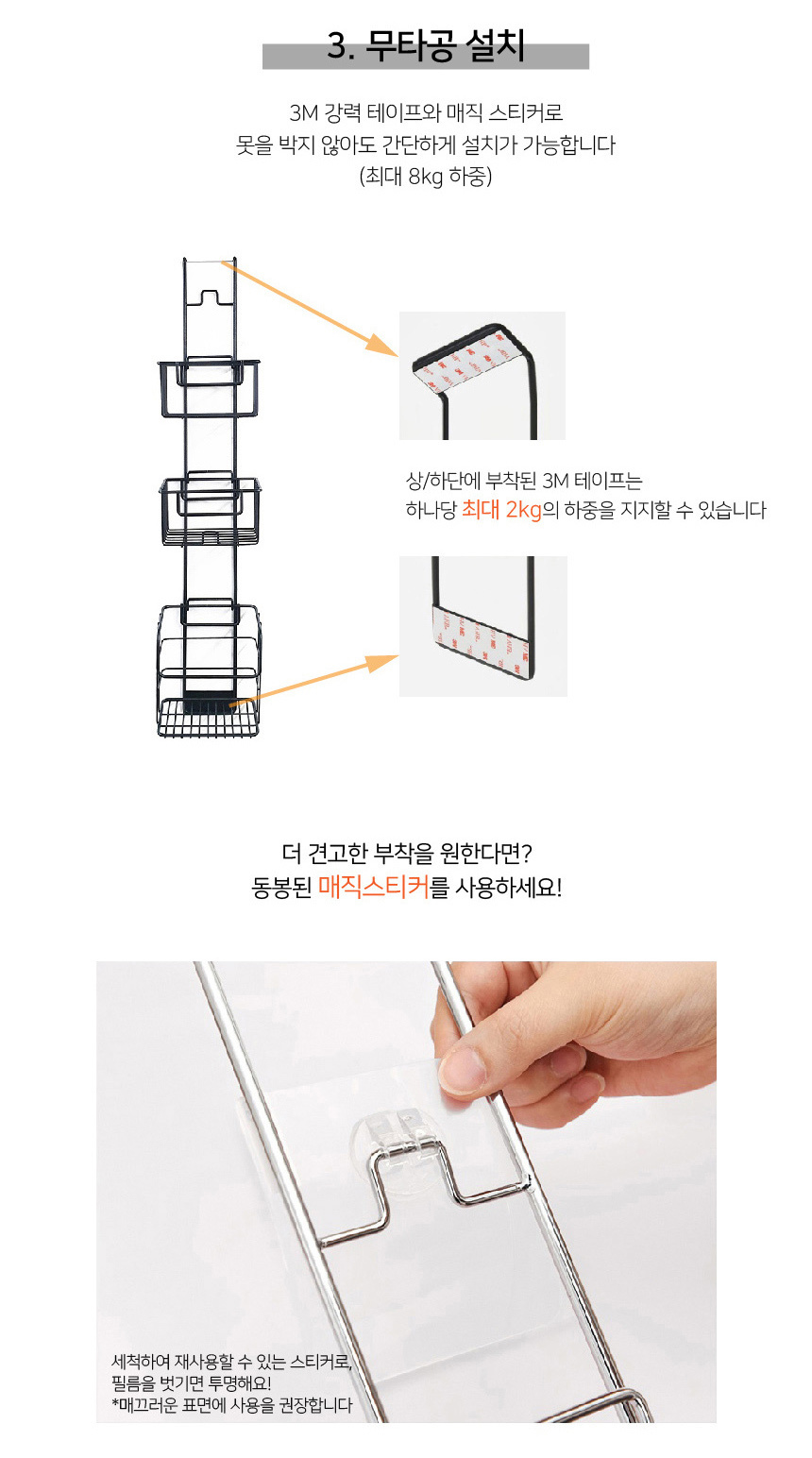 3. 무타공 설치

3M 강력 테이프와 매직 스티커로
못을 박지 않아도 간단하게 설치가 가능합니다
(최대 8kg 하중)

상/하단에 부착된 3M 테이프는
하나당 최대 2kg의 하중을 지지할 수 있습니다

더 견고한 부착을 원한다면?
동봉된 매직스티커를 사용하세요!

세척하여 재사용할 수 있는 스티커로,
필름을 벗기면 투명해요!
*매끄러운 표면에 사용을 권장합니다