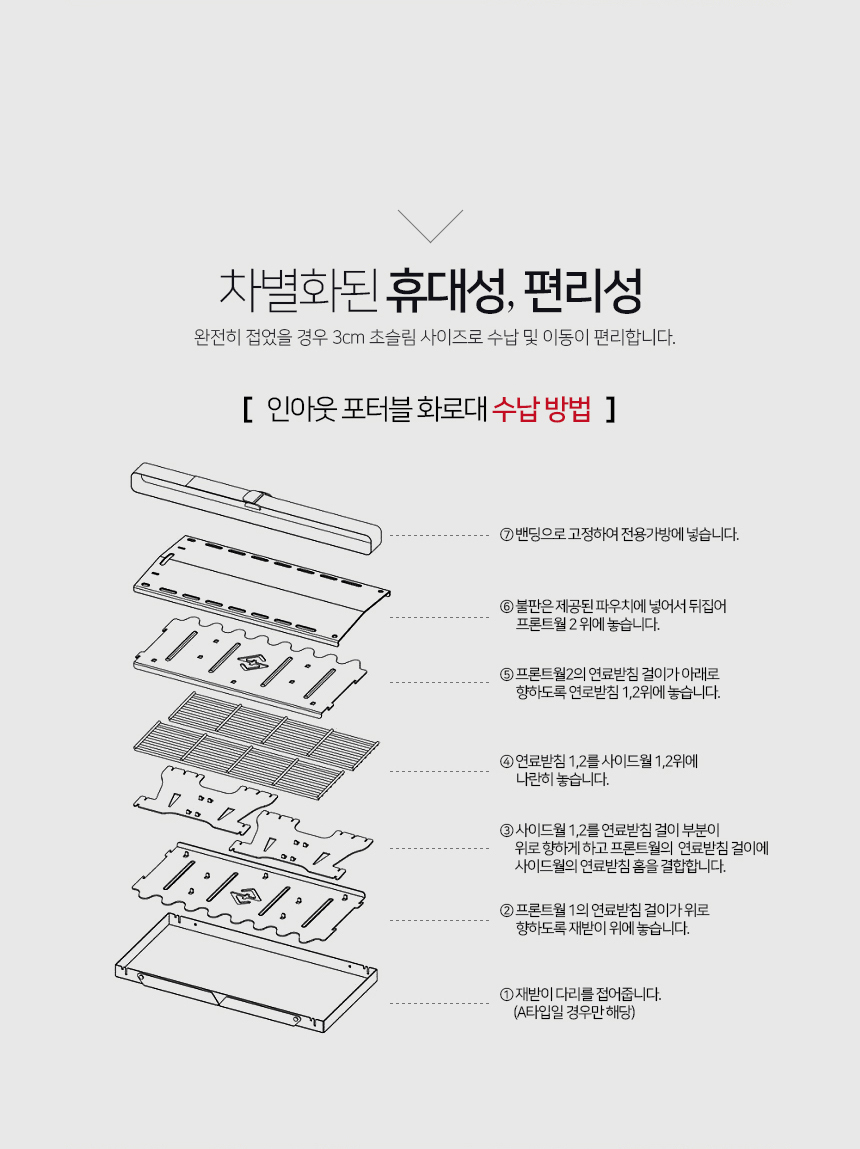 차별화된 휴대성, 편리성

완전히 접었을 경우 3cm 초슬림 사이즈로 수납 및 이동이 편리합니다.

[ 인아웃 포터블 화로대 수납 방법 ]

⑦ 밴딩으로 고정하여 전용가방에 넣습니다.

⑥ 불판은 제공된 파우치에 넣어서 뒤집어 프론트월 2 위에 놓습니다.

⑤ 프론트월2의 연료받침 걸이가 아래로 향하도록 연료받침 1,2위에 놓습니다.

④ 연료받침 1,2를 사이드월 1,2위에 나란히 놓습니다.

③ 사이드월 1,2를 연료받침 걸이 부분이 위로 향하게 하고 프론트월의 연료받침 걸이에 사이드월의 연료받침 홈을 결합합니다.

② 프론트월 1의 연료받침 걸이가 위로 향하도록 재받이 위에 놓습니다.

① 재받이 다리를 접어줍니다. (A타입일 경우만 해당)