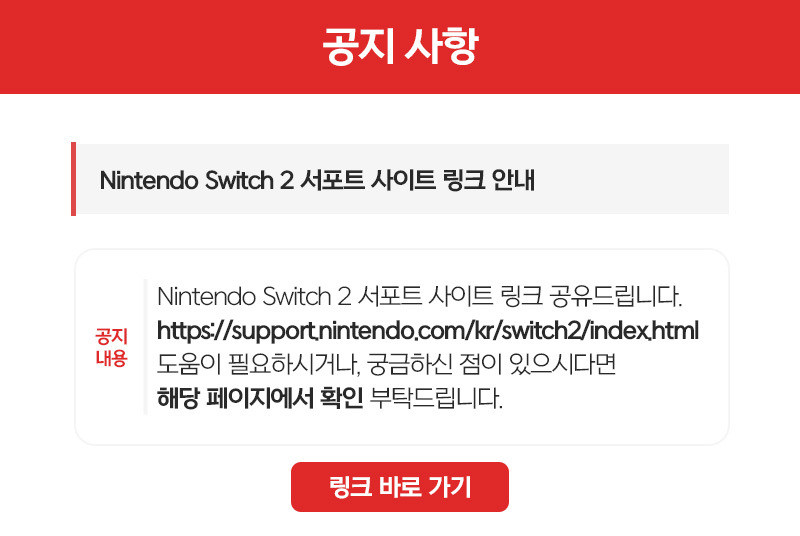 공지 사항

Nintendo Switch 2 서포트 사이트 링크 안내

공지 내용

Nintendo Switch 2 서포트 사이트 링크 공유드립니다.
https://support.nintendo.com/kr/switch2/index.html
도움이 필요하시거나, 궁금하신 점이 있으시다면
해당 페이지에서 확인 부탁드립니다.

링크 바로 가기