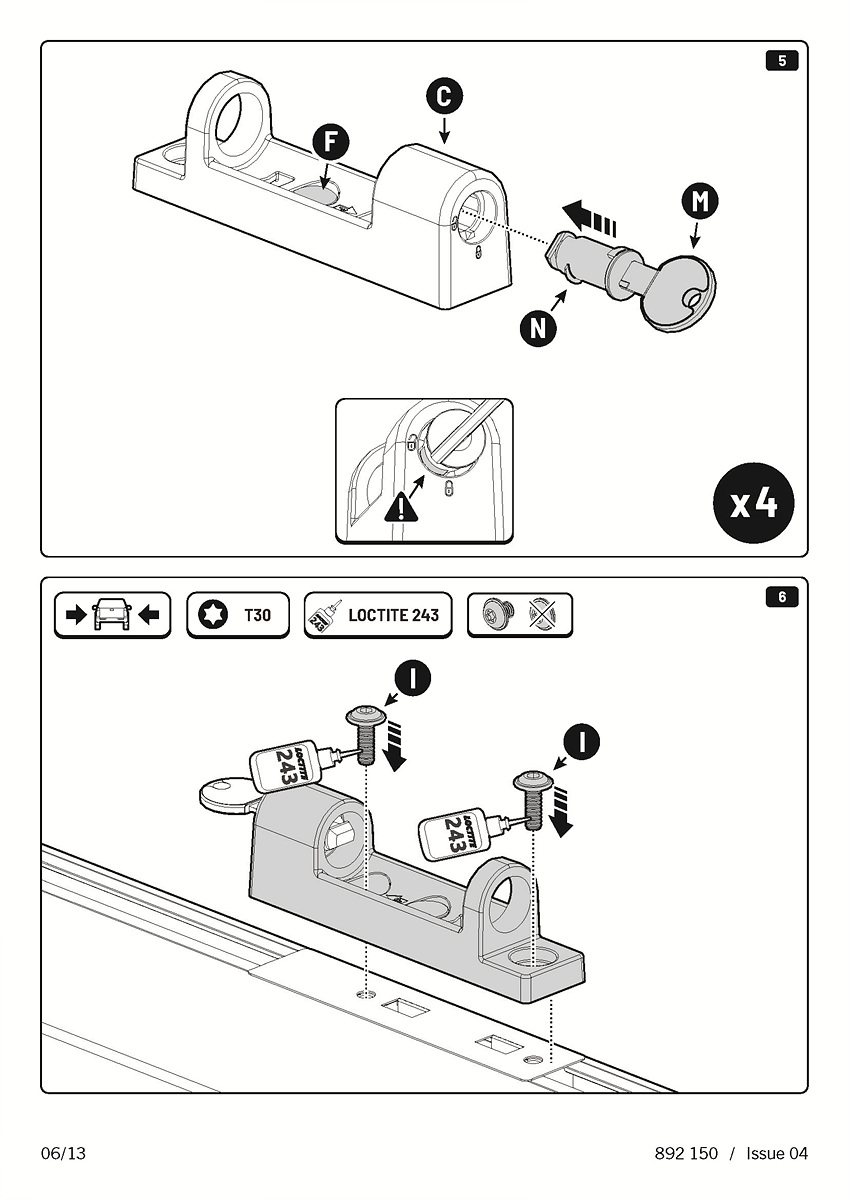 5

C

F

M

N

x4

6

T30

243

LOCTITE 243

I

LOCTITE 243

I

LOCTITE 243

06/13

892 150 / Issue 04