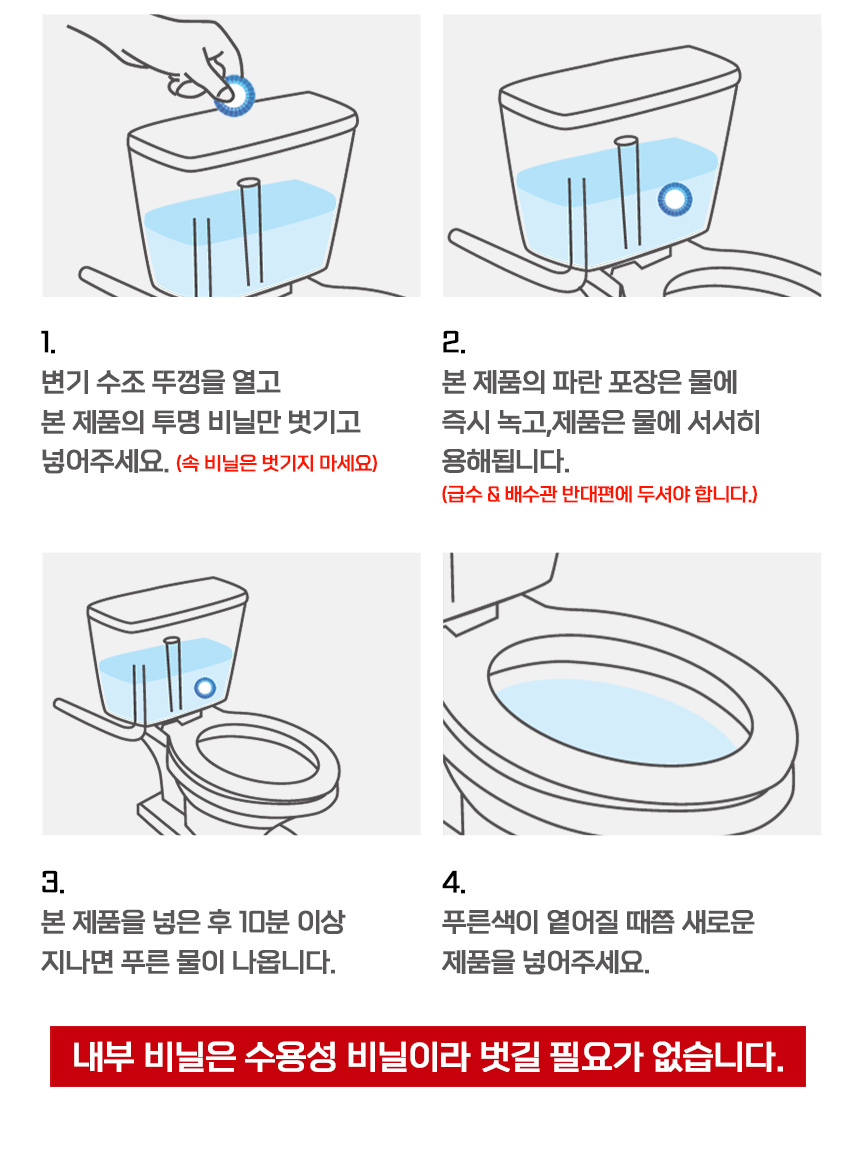 1.
변기 수조 뚜껑을 열고
본 제품의 투명 비닐만 벗기고
넣어주세요. (속 비닐은 벗기지 마세요)

2.
본 제품의 파란 포장은 물에
즉시 녹고,제품은 물에 서서히
용해됩니다.
(급수 & 배수관 반대편에 두셔야 합니다.)

3.
본 제품을 넣은 후 10분 이상
지나면 푸른 물이 나옵니다.

4.
푸른색이 옅어질 때쯤 새로운
제품을 넣어주세요.

내부 비닐은 수용성 비닐이라 벗길 필요가 없습니다.