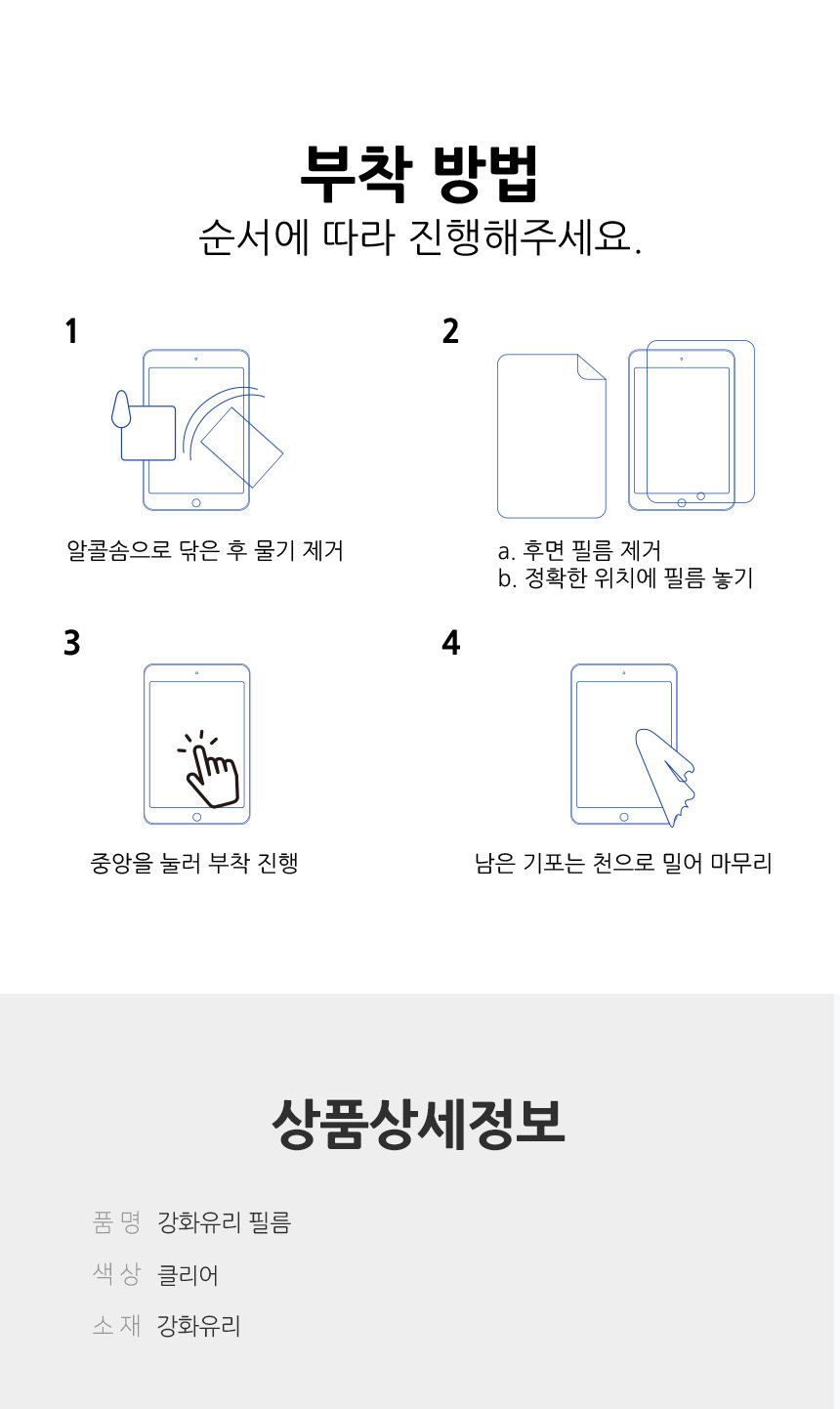 부착 방법
순서에 따라 진행해주세요.

1
알콜솜으로 닦은 후 물기 제거

2
a. 후면 필름 제거
b. 정확한 위치에 필름 놓기

3
중앙을 눌러 부착 진행

4
남은 기포는 천으로 밀어 마무리

상품상세정보

품 명 강화유리 필름
색 상 클리어
소 재 강화유리