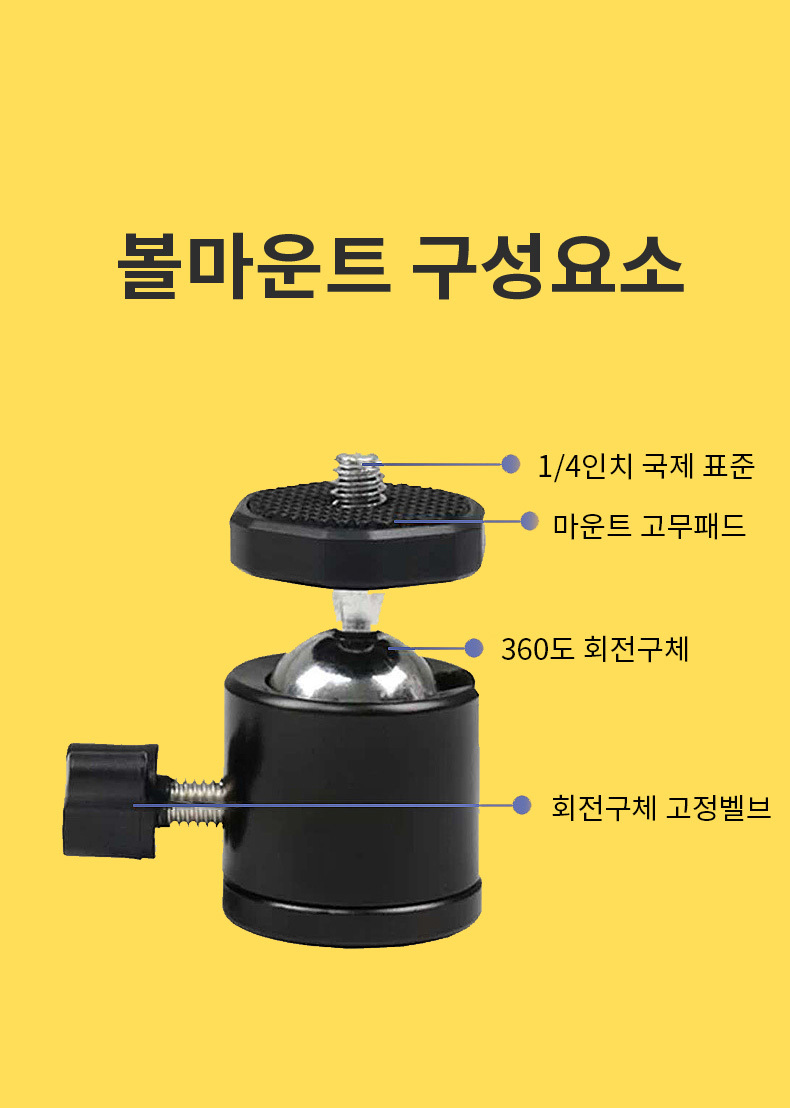 볼마운트 구성요소

1/4인치 국제 표준

마운트 고무패드

360도 회전구체

회전구체 고정벨브