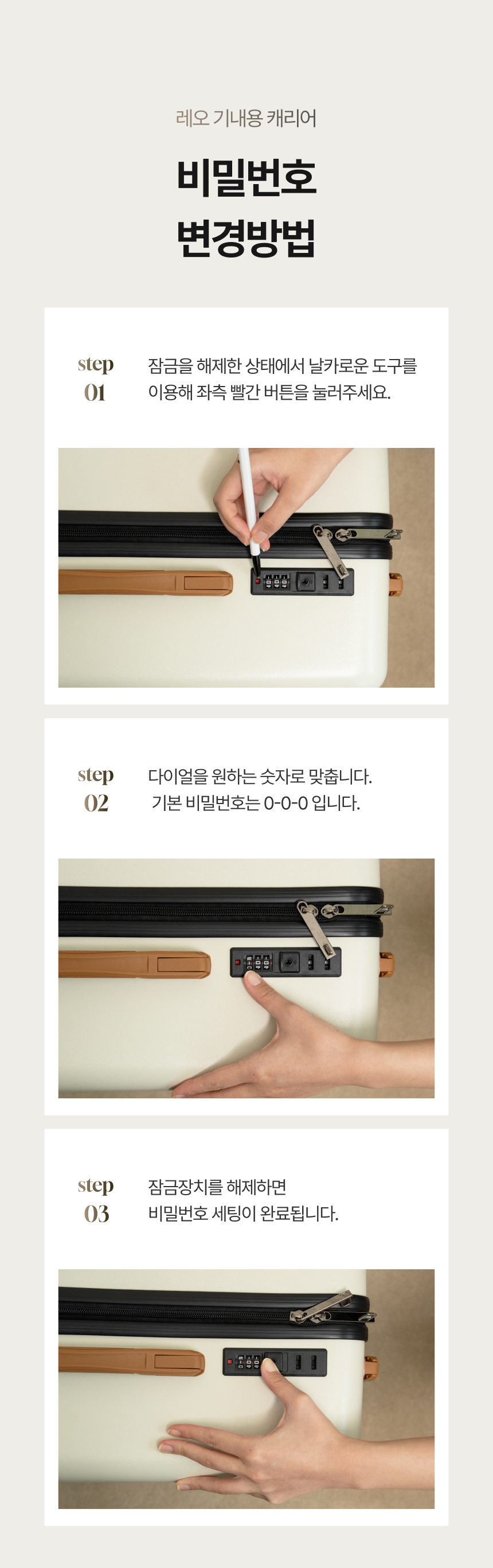 레오 기내용 캐리어

비밀번호
변경방법

step
01

잠금을 해제한 상태에서 날카로운 도구를
이용해 좌측 빨간 버튼을 눌러주세요.

step
02

다이얼을 원하는 숫자로 맞춥니다.
기본 비밀번호는 0-0-0 입니다.

step
03

잠금장치를 해제하면
비밀번호 세팅이 완료됩니다.