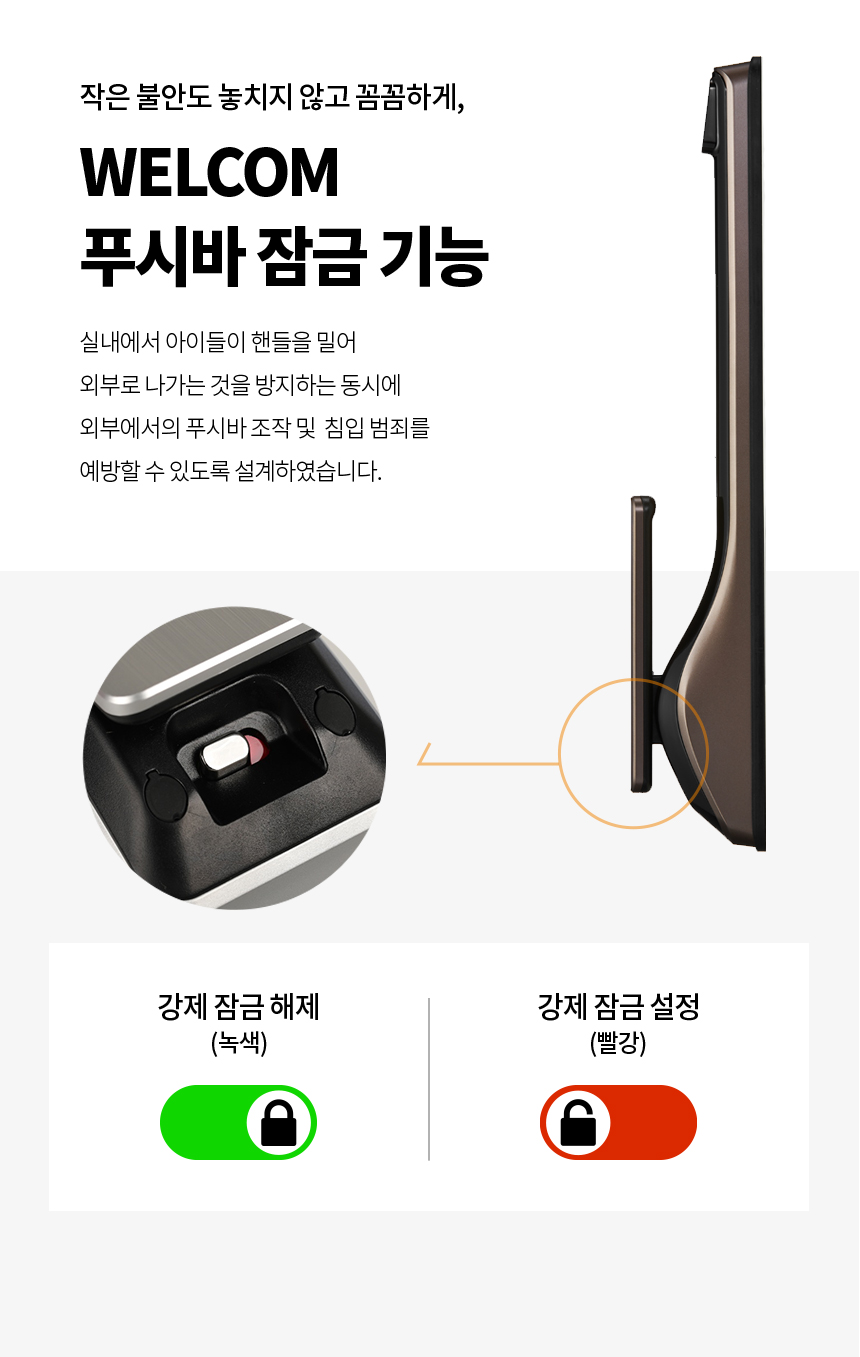 작은 불안도 놓치지 않고 꼼꼼하게,

WELCOM
푸시바 잠금 기능

실내에서 아이들이 핸들을 밀어
외부로 나가는 것을 방지하는 동시에
외부에서의 푸시바 조작 및 침입 범죄를
예방할 수 있도록 설계하였습니다.

강제 잠금 해제
(녹색)

강제 잠금 설정
(빨강)