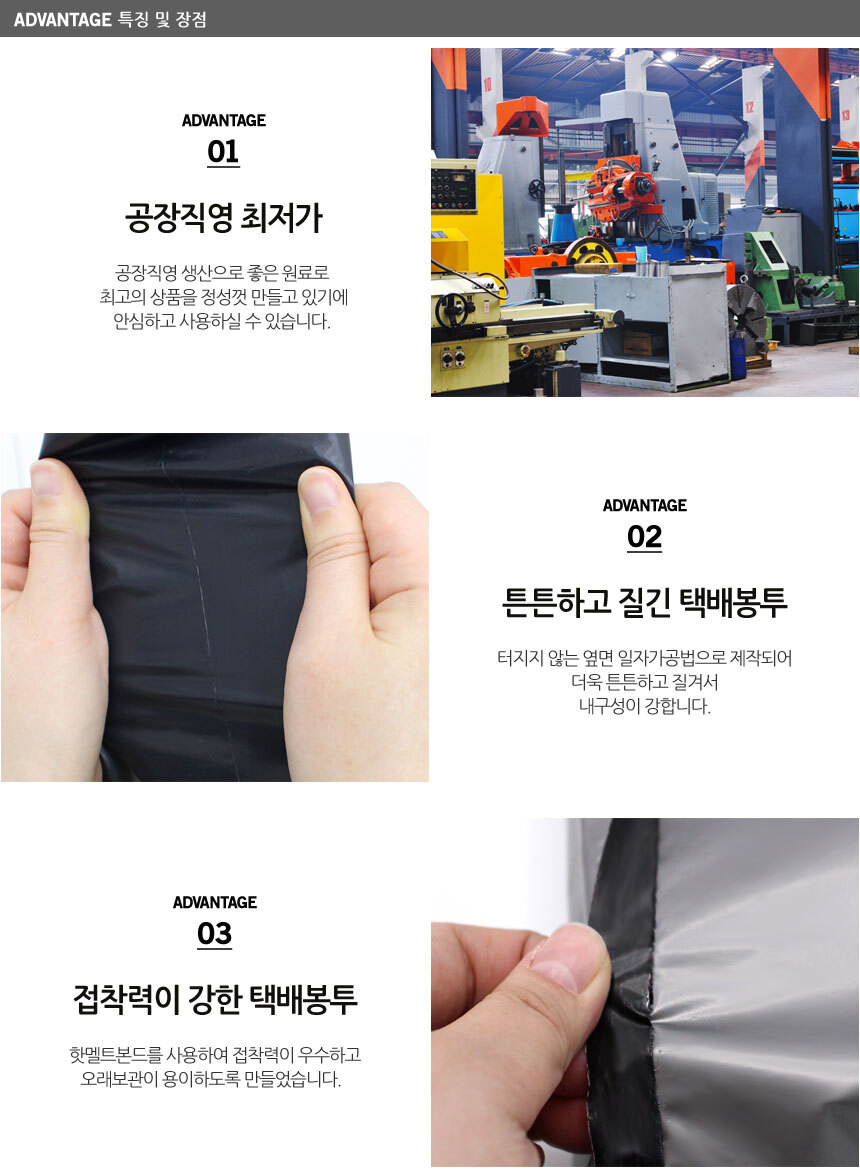 ADVANTAGE 특징 및 장점

ADVANTAGE
01

공장직영 최저가

공장직영 생산으로 좋은 원료로 최고의 상품을 정성껏 만들고 있기에 안심하고 사용하실 수 있습니다.

10

12

13

ADVANTAGE
02

튼튼하고 질긴 택배봉투

터지지 않는 옆면 일자가공법으로 제작되어 더욱 튼튼하고 질겨서 내구성이 강합니다.

ADVANTAGE
03

접착력이 강한 택배봉투

핫멜트본드를 사용하여 접착력이 우수하고 오래보관이 용이하도록 만들었습니다.