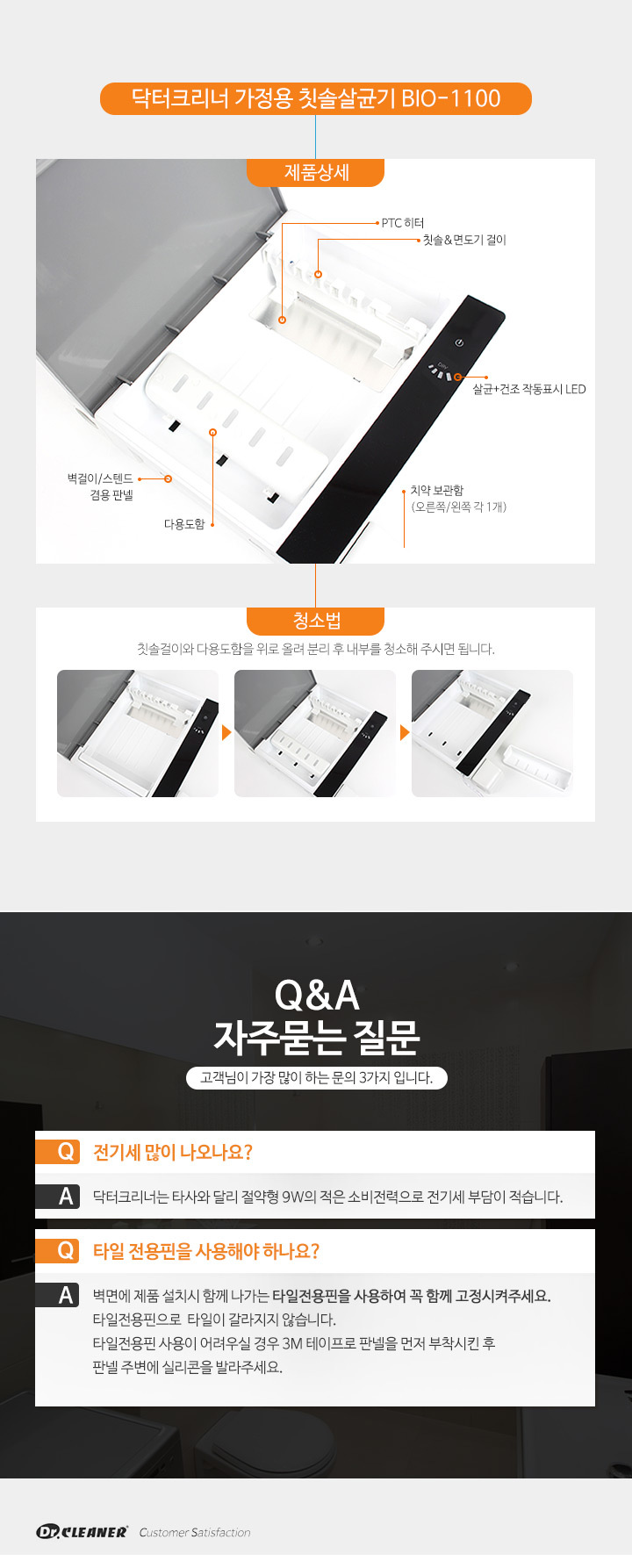 닥터크리너 가정용 칫솔살균기 BIO-1100

제품상세

PTC 히터

칫솔&면도기 걸이

살균+건조 작동표시 LED

벽걸이/스텐드 겸용 판넬

다용도함

치약 보관함 (오른쪽/왼쪽 각 1개)

청소법

칫솔걸이와 다용도함을 위로 올려 분리 후 내부를 청소해 주시면 됩니다.

Q&A
자주묻는 질문

고객님이 가장 많이 하는 문의 3가지 입니다.

Q 전기세 많이 나오나요?

A 닥터크리너는 타사와 달리 절약형 9W의 적은 소비전력으로 전기세 부담이 적습니다.

Q 타일 전용핀을 사용해야 하나요?

A 벽면에 제품 설치시 함께 나가는 타일전용핀을 사용하여 꼭 함께 고정시켜주세요.
타일전용핀으로 타일이 갈라지지 않습니다.
타일전용핀 사용이 어려우실 경우 3M 테이프로 판넬을 먼저 부착시킨 후 판넬 주변에 실리콘을 발라주세요.

Dr.CLEANER Customer Satisfaction