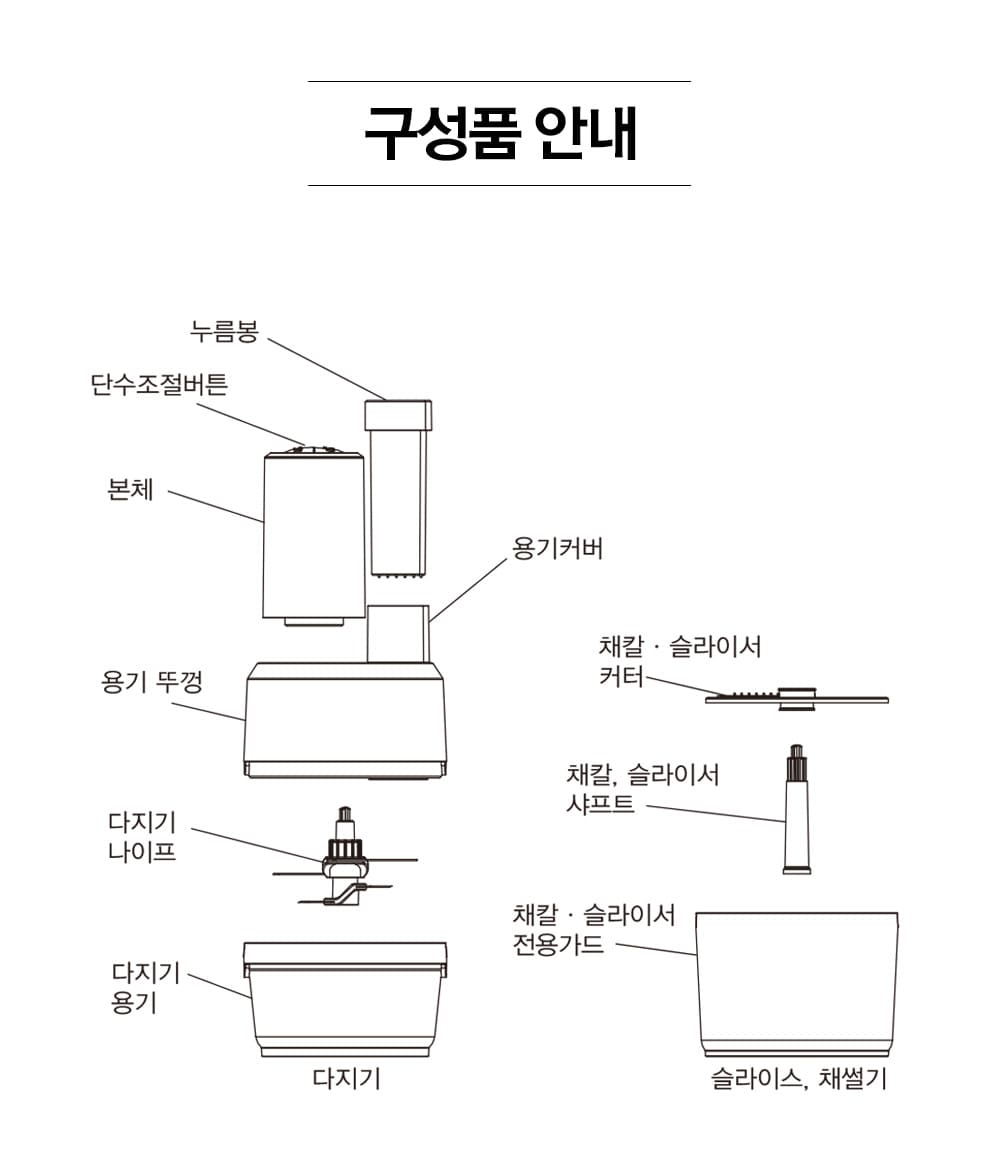 구성품 안내

누름봉

단수조절버튼

본체

용기커버

용기 뚜껑

다지기
나이프

다지기
용기

다지기

채칼 · 슬라이서
커터

채칼, 슬라이서
샤프트

채칼 · 슬라이서
전용가드

슬라이스, 채썰기