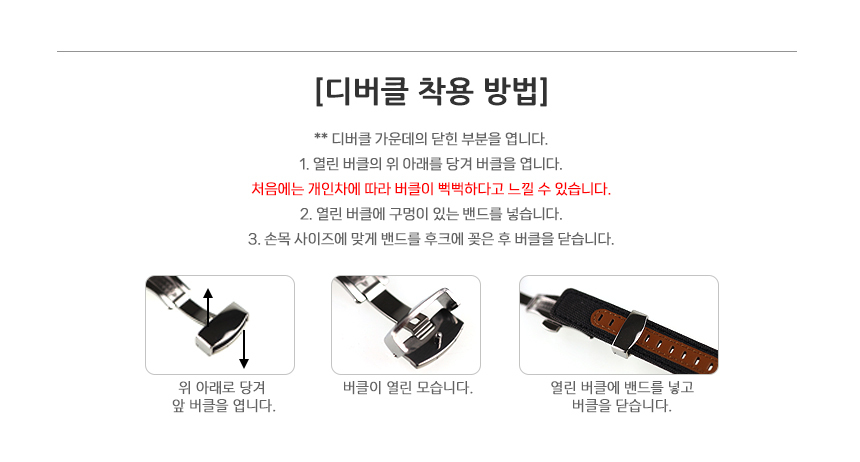 [디버클 착용 방법]

** 디버클 가운데의 닫힌 부분을 엽니다.
1. 열린 버클의 위 아래를 당겨 버클을 엽니다.
처음에는 개인차에 따라 버클이 뻑뻑하다고 느낄 수 있습니다.
2. 열린 버클에 구멍이 있는 밴드를 넣습니다.
3. 손목 사이즈에 맞게 밴드를 후크에 꽂은 후 버클을 닫습니다.

위 아래로 당겨 앞 버클을 엽니다.

버클이 열린 모습니다.

열린 버클에 밴드를 넣고 버클을 닫습니다.