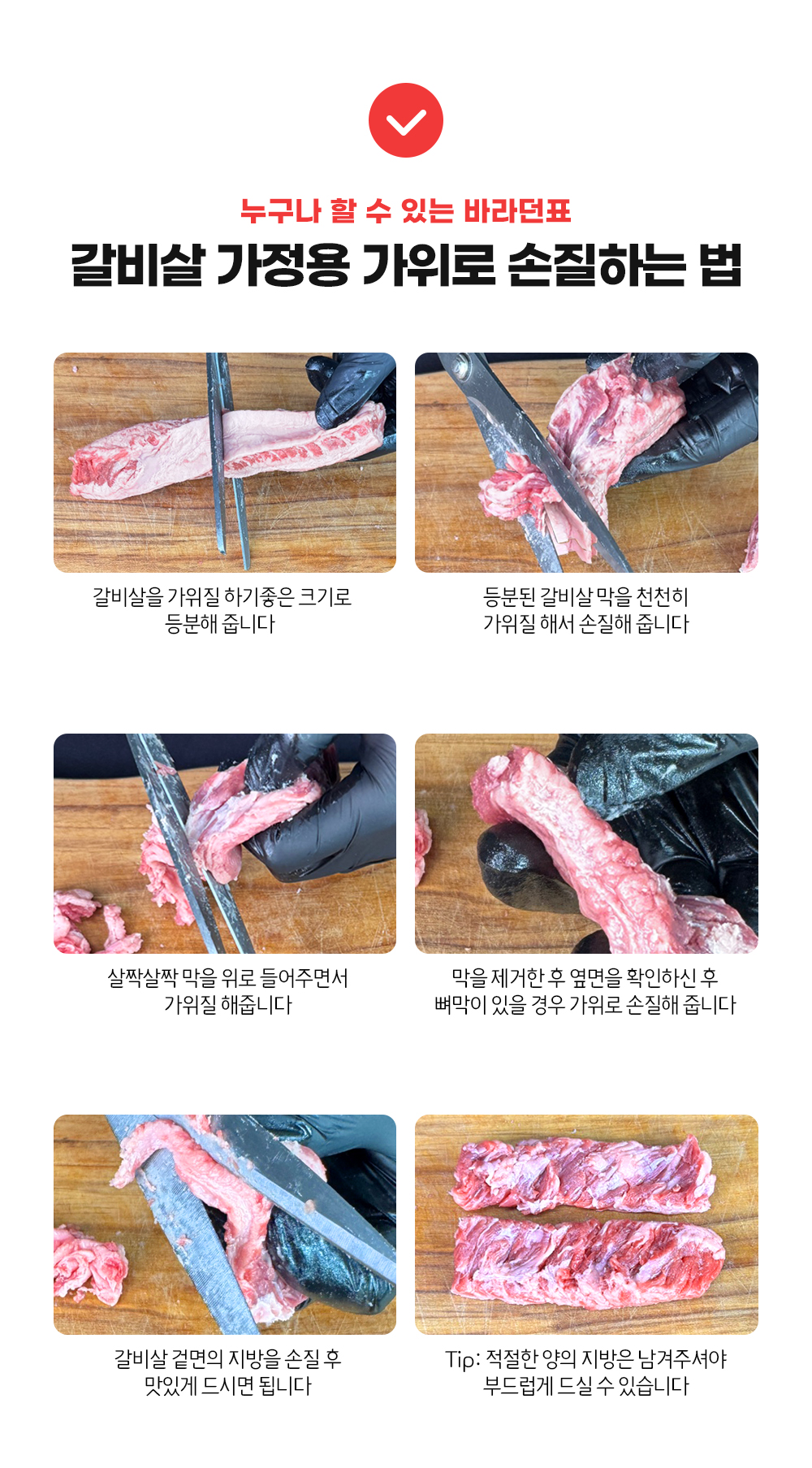 누구나 할 수 있는 바라던표
갈비살 가정용 가위로 손질하는 법

갈비살을 가위질 하기좋은 크기로 등분해 줍니다

등분된 갈비살 막을 천천히 가위질 해서 손질해 줍니다

살짝살짝 막을 위로 들어주면서 가위질 해줍니다

막을 제거한 후 옆면을 확인하신 후 뼈막이 있을 경우 가위로 손질해 줍니다

갈비살 겉면의 지방을 손질 후 맛있게 드시면 됩니다

Tip: 적절한 양의 지방은 남겨주셔야 부드럽게 드실 수 있습니다