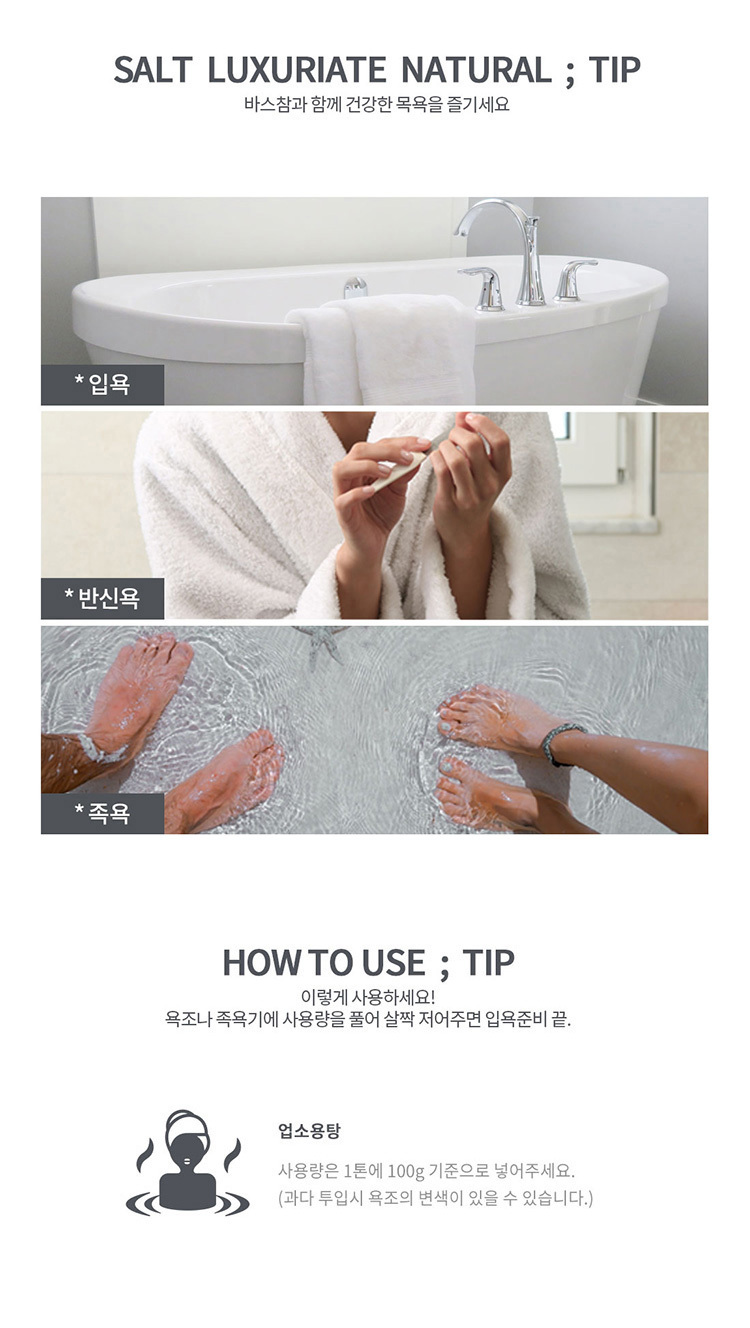 SALT LUXURIATE NATURAL ; TIP

바스참과 함께 건강한 목욕을 즐기세요

* 입욕

* 반신욕

* 족욕

HOW TO USE ; TIP

이렇게 사용하세요!
욕조나 족욕기에 사용량을 풀어 살짝 저어주면 입욕준비 끝.

업소용탕

사용량은 1톤에 100g 기준으로 넣어주세요.
(과다 투입시 욕조의 변색이 있을 수 있습니다.)