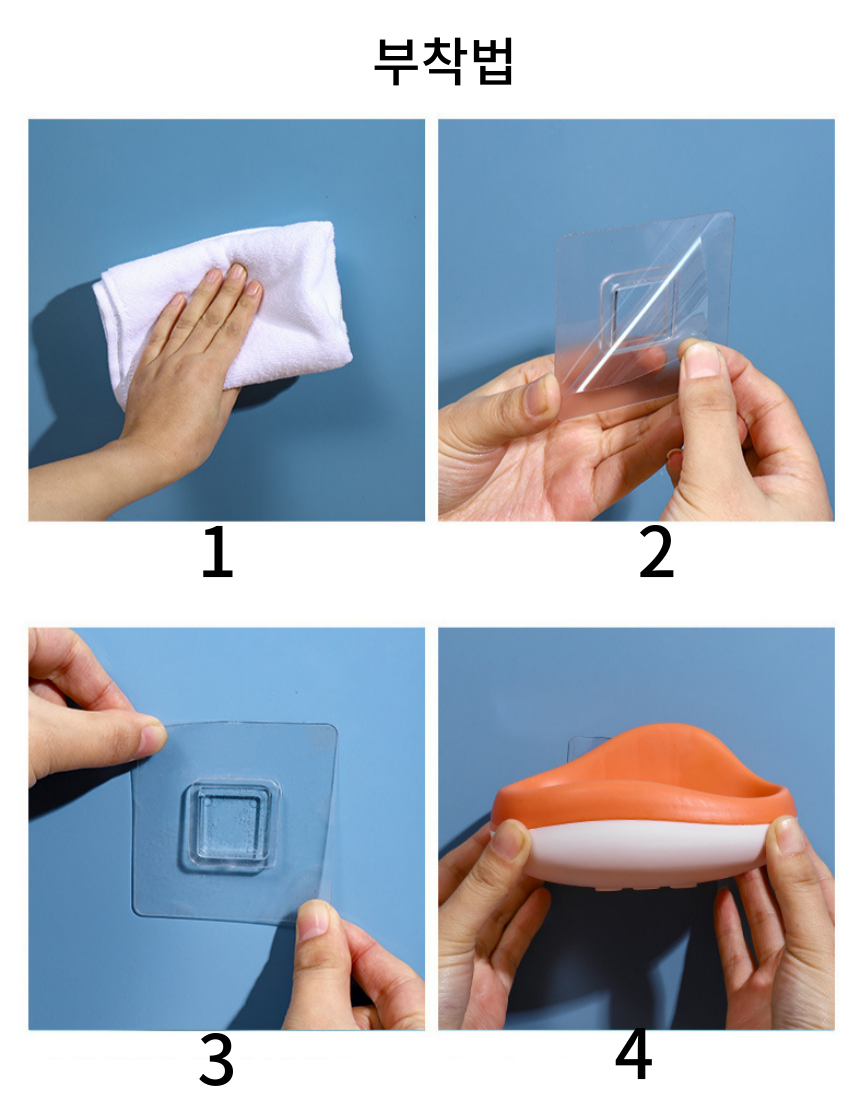 부착법

1

2

3

4