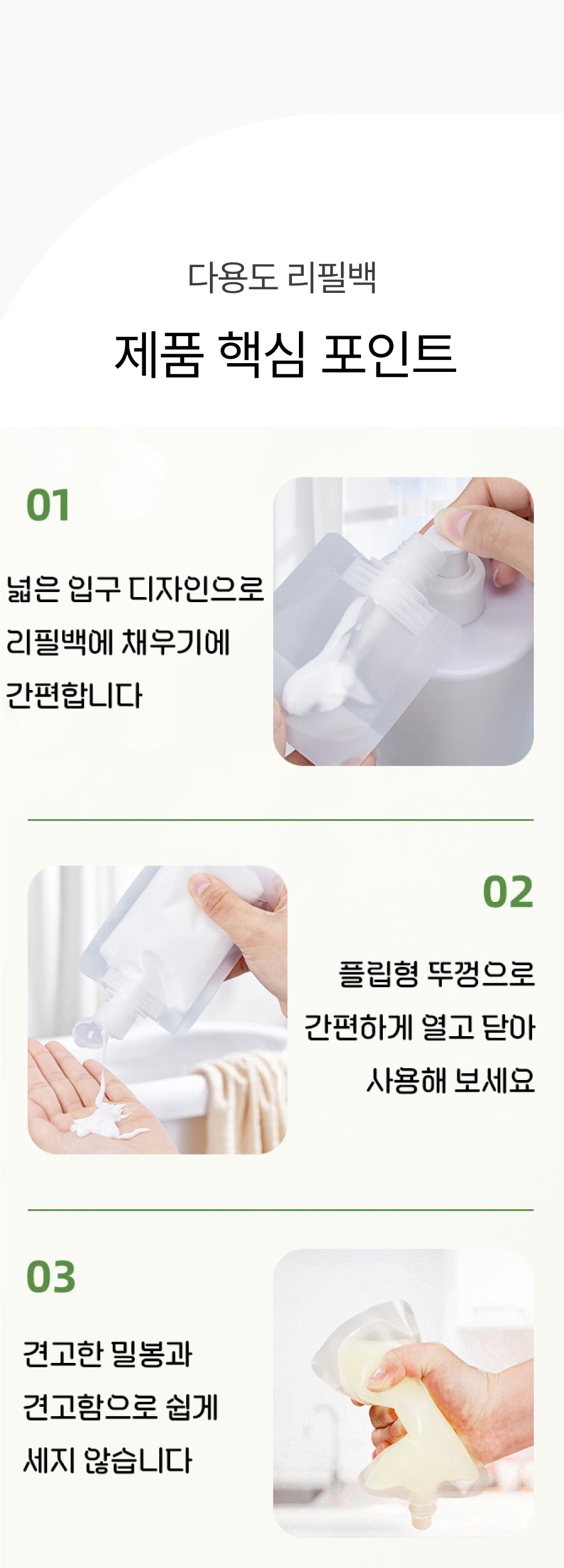 다용도 리필백

제품 핵심 포인트

01

넓은 입구 디자인으로 리필백에 채우기에 간편합니다

02

플립형 뚜껑으로 간편하게 열고 닫아 사용해 보세요

03

견고한 밀봉과 견고함으로 쉽게 세지 않습니다