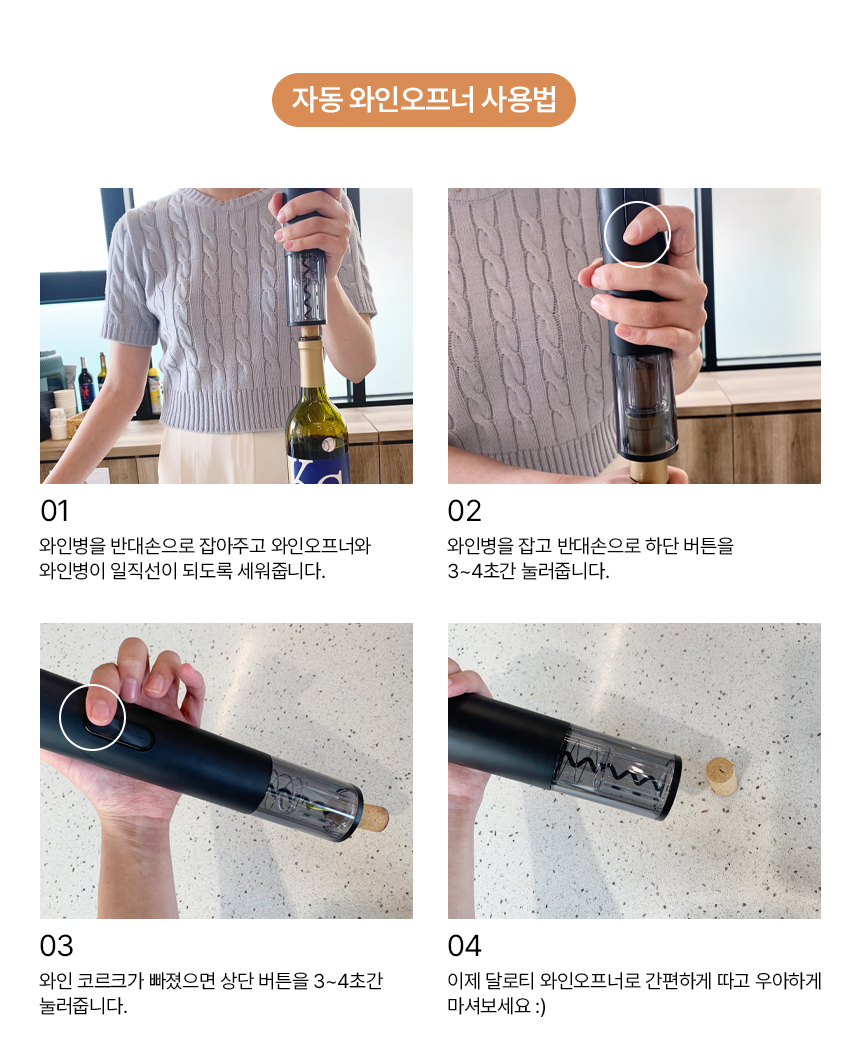 자동 와인오프너 사용법

01

와인병을 반대손으로 잡아주고 와인오프너와 와인병이 일직선이 되도록 세워줍니다.

02

와인병을 잡고 반대손으로 하단 버튼을 3~4초간 눌러줍니다.

03

와인 코르크가 빠졌으면 상단 버튼을 3~4초간 눌러줍니다.

04

이제 달로티 와인오프너로 간편하게 따고 우아하게 마셔보세요 :)