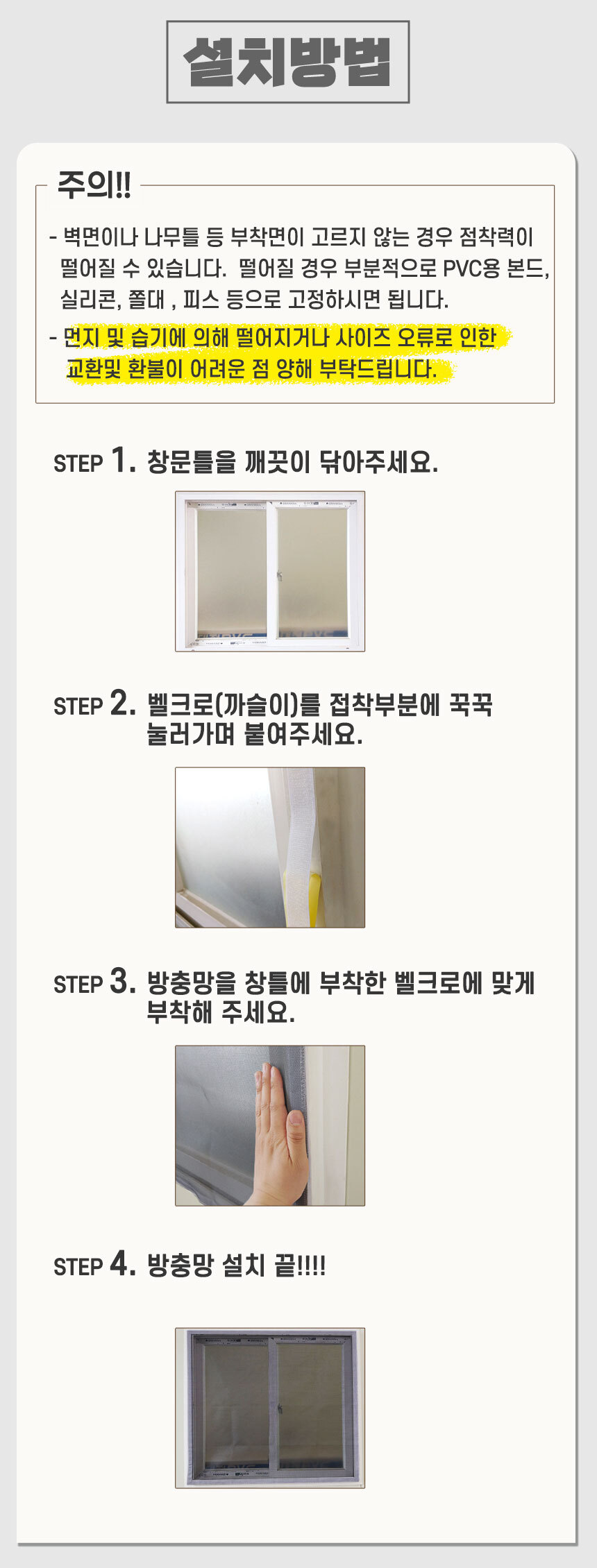 설치방법

주의!!

- 벽면이나 나무틀 등 부착면이 고르지 않는 경우 점착력이 떨어질 수 있습니다. 떨어질 경우 부분적으로 PVC용 본드, 실리콘, 쫄대 , 피스 등으로 고정하시면 됩니다.

- 먼지 및 습기에 의해 떨어지거나 사이즈 오류로 인한 교환및 환불이 어려운 점 양해 부탁드립니다.

STEP 1. 창문틀을 깨끗이 닦아주세요.

STEP 2. 벨크로(까슬이)를 접착부분에 꾹꾹 눌러가며 붙여주세요.

STEP 3. 방충망을 창틀에 부착한 벨크로에 맞게 부착해 주세요.

STEP 4. 방충망 설치 끝!!!!