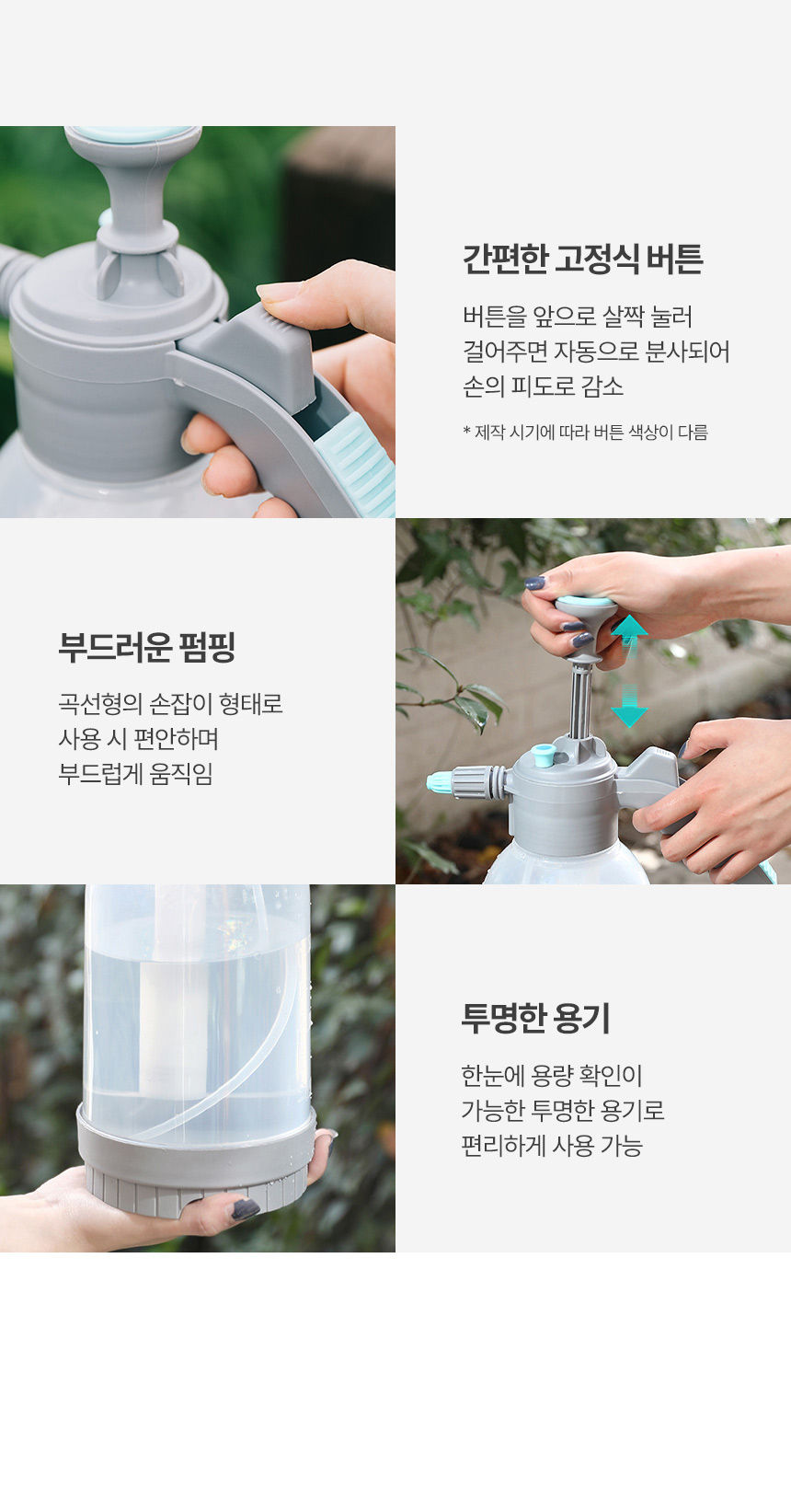 간편한 고정식 버튼

버튼을 앞으로 살짝 눌러 걸어주면 자동으로 분사되어 손의 피도로 감소

* 제작 시기에 따라 버튼 색상이 다름

부드러운 펌핑

곡선형의 손잡이 형태로 사용 시 편안하며 부드럽게 움직임

투명한 용기

한눈에 용량 확인이 가능한 투명한 용기로 편리하게 사용 가능