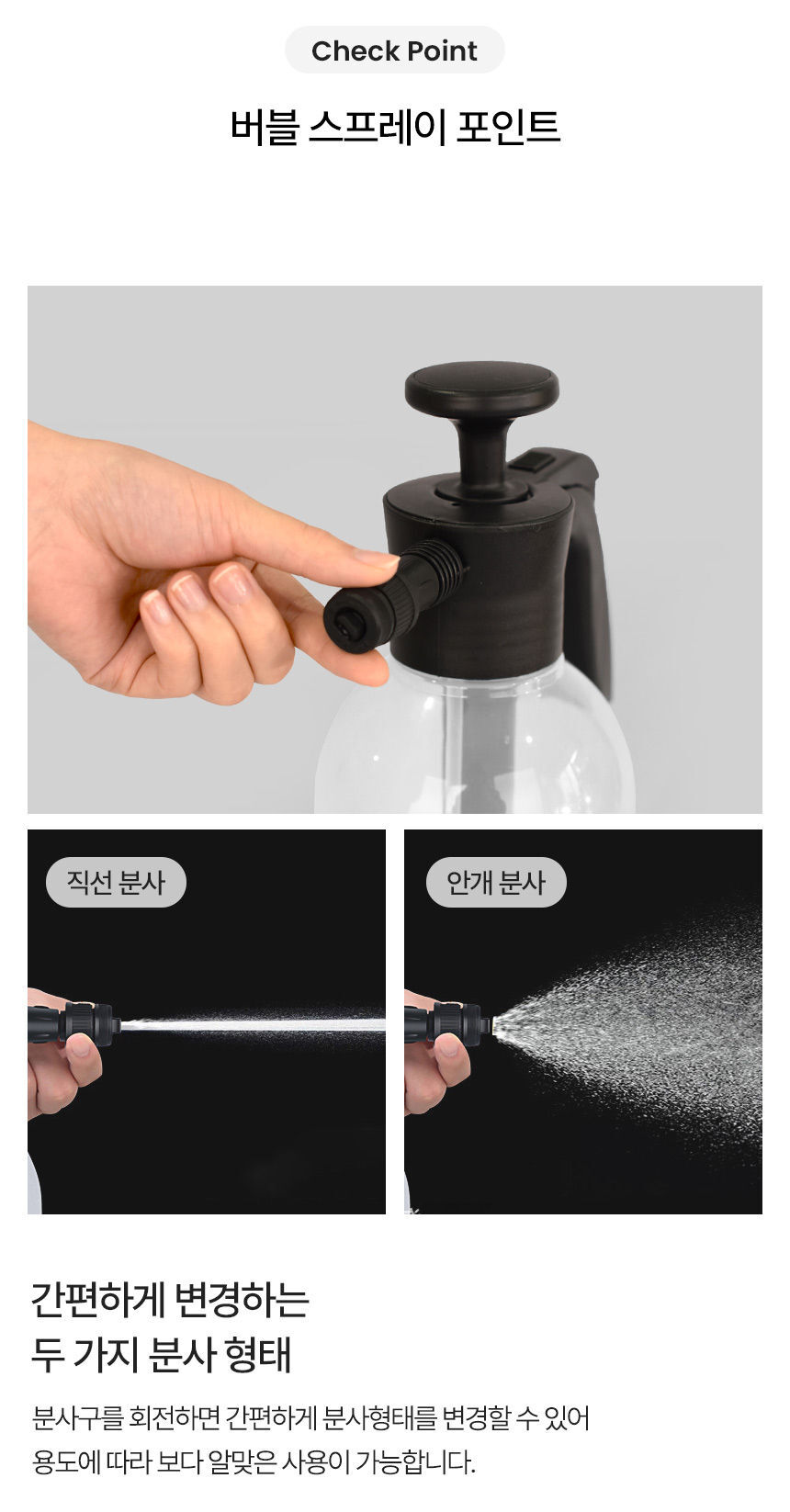 Check Point

버블 스프레이 포인트

직선 분사

안개 분사

간편하게 변경하는
두 가지 분사 형태

분사구를 회전하면 간편하게 분사형태를 변경할 수 있어
용도에 따라 보다 알맞은 사용이 가능합니다.