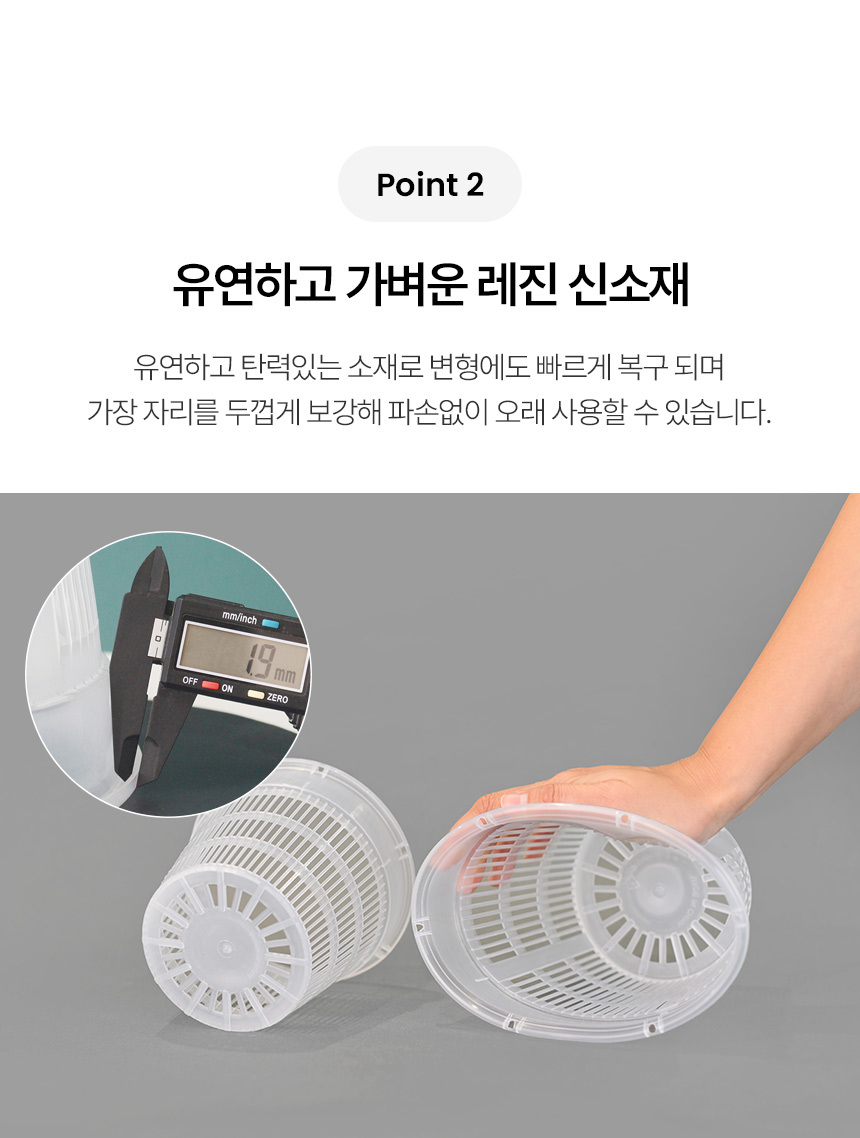 Point 2

유연하고 가벼운 레진 신소재

유연하고 탄력있는 소재로 변형에도 빠르게 복구 되며
가장 자리를 두껍게 보강해 파손없이 오래 사용할 수 있습니다.

mm/inch

1.9 mm

OFF ON ZERO