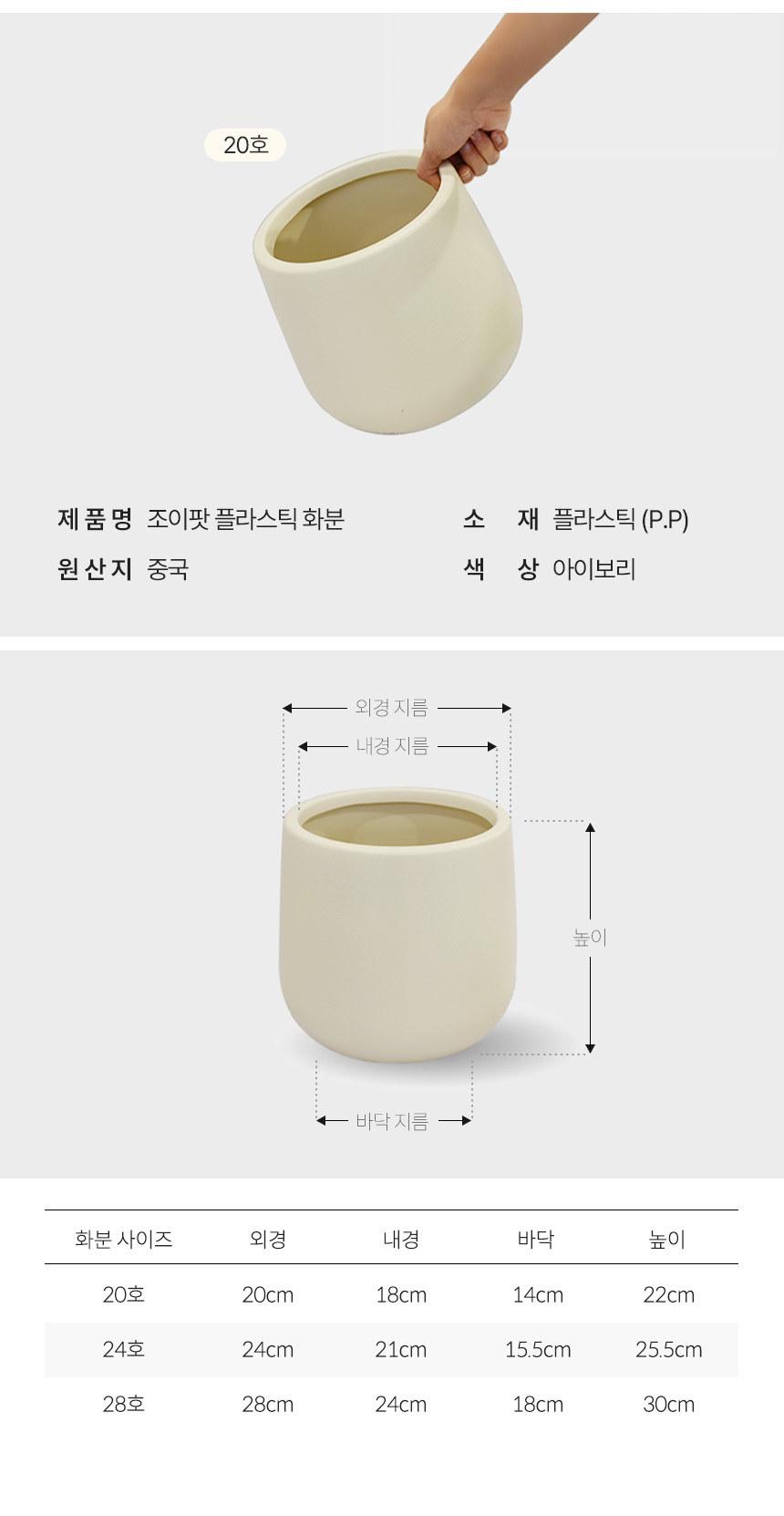 20호

제품명 조이팟 플라스틱 화분
원산지 중국

소 재 플라스틱 (P.P)
색 상 아이보리

외경 지름
내경 지름
높이
바닥 지름

| 화분 사이즈 | 외경 | 내경 | 바닥 | 높이 |
|---|---|---|---|---|
| 20호 | 20cm | 18cm | 14cm | 22cm |
| 24호 | 24cm | 21cm | 15.5cm | 25.5cm |
| 28호 | 28cm | 24cm | 18cm | 30cm |