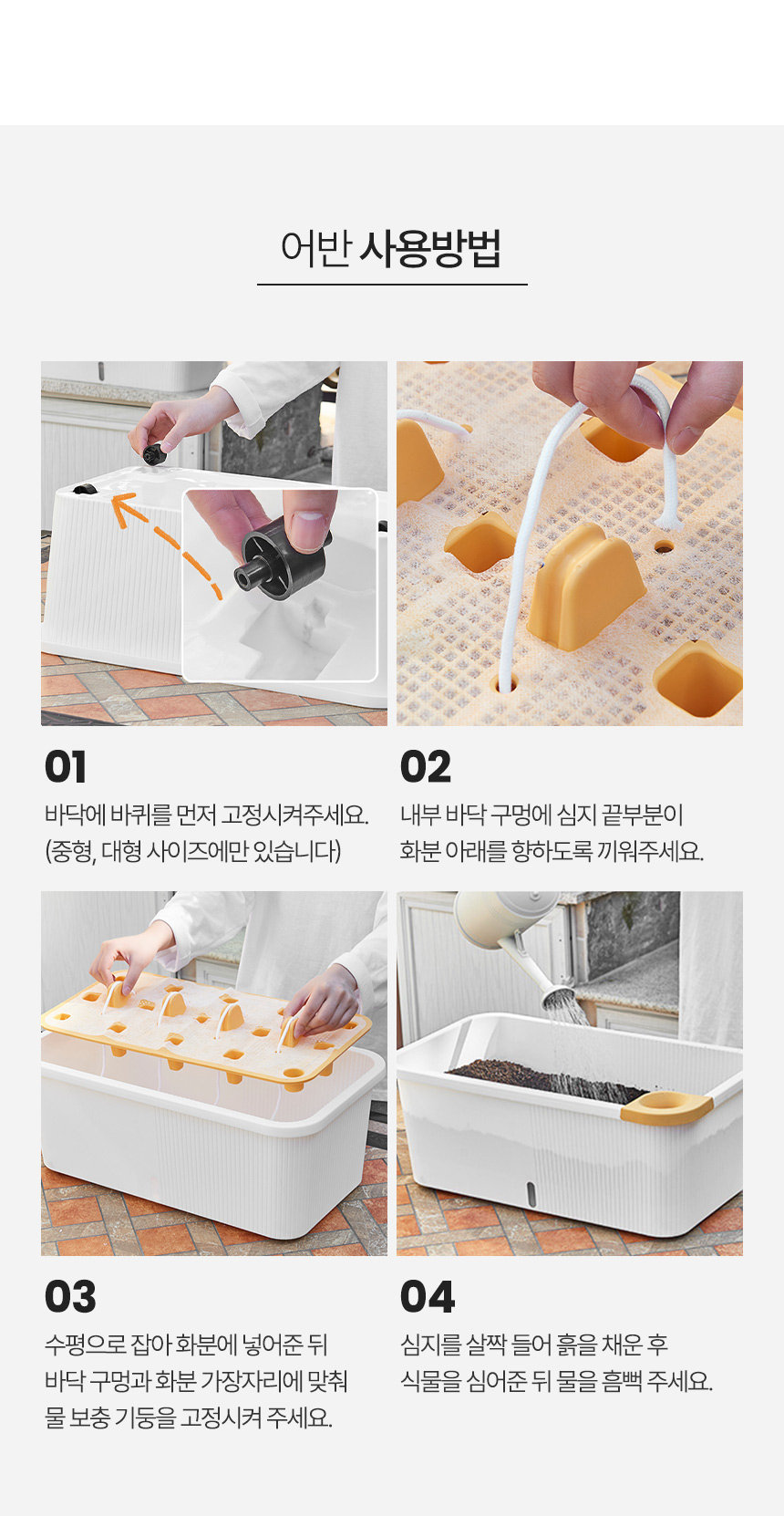 어반 사용방법

01

바닥에 바퀴를 먼저 고정시켜주세요. (중형, 대형 사이즈에만 있습니다)

02

내부 바닥 구멍에 심지 끝부분이 화분 아래를 향하도록 끼워주세요.

03

수평으로 잡아 화분에 넣어준 뒤 바닥 구멍과 화분 가장자리에 맞춰 물 보충 기둥을 고정시켜 주세요.

04

심지를 살짝 들어 흙을 채운 후 식물을 심어준 뒤 물을 흠뻑 주세요.