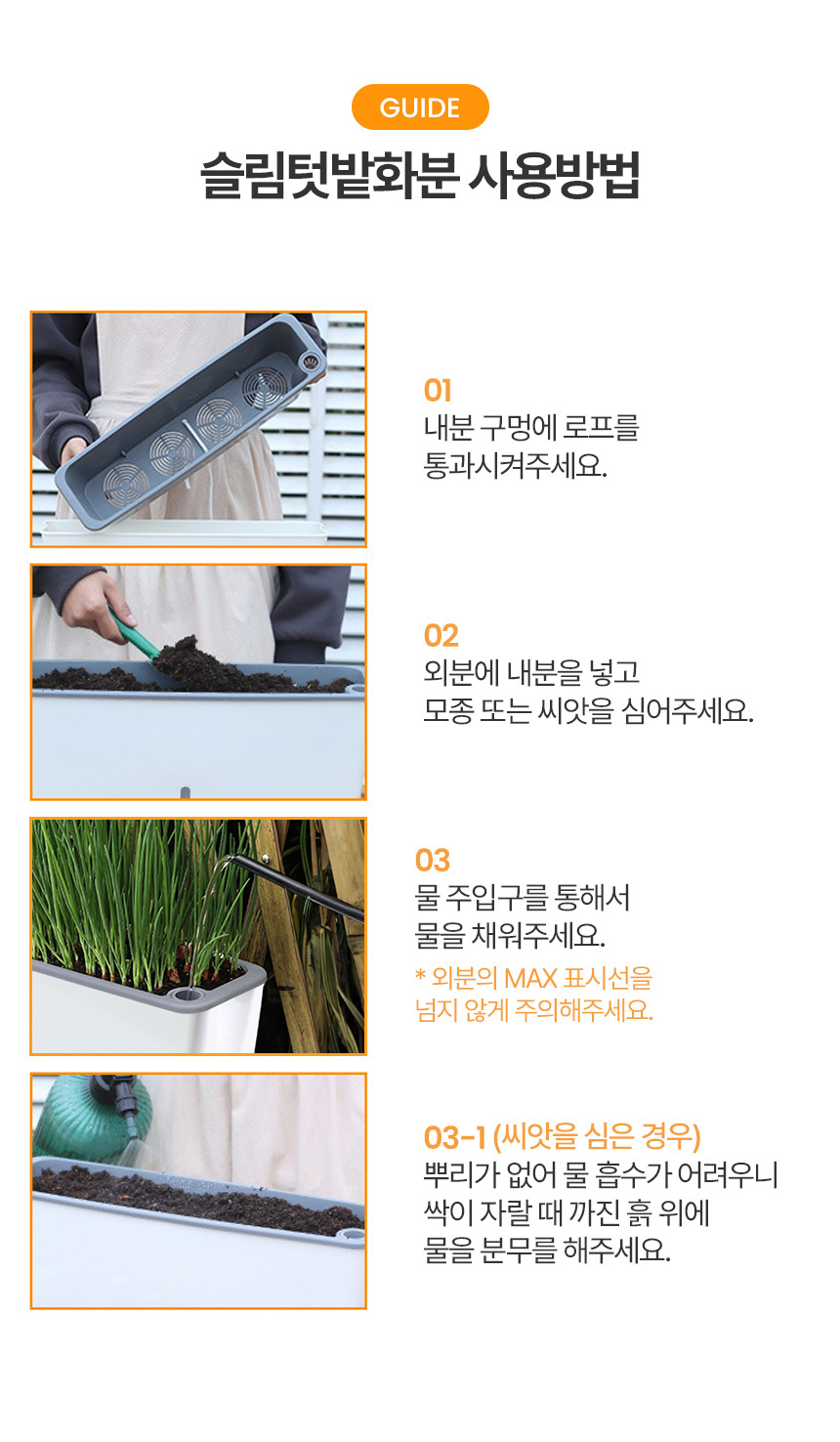 GUIDE

슬림텃밭화분 사용방법

01
내분 구멍에 로프를 통과시켜주세요.

02
외분에 내분을 넣고 모종 또는 씨앗을 심어주세요.

03
물 주입구를 통해서 물을 채워주세요.
* 외분의 MAX 표시선을 넘지 않게 주의해주세요.

03-1 (씨앗을 심은 경우)
뿌리가 없어 물 흡수가 어려우니 싹이 자랄 때 까진 흙 위에 물을 분무를 해주세요.