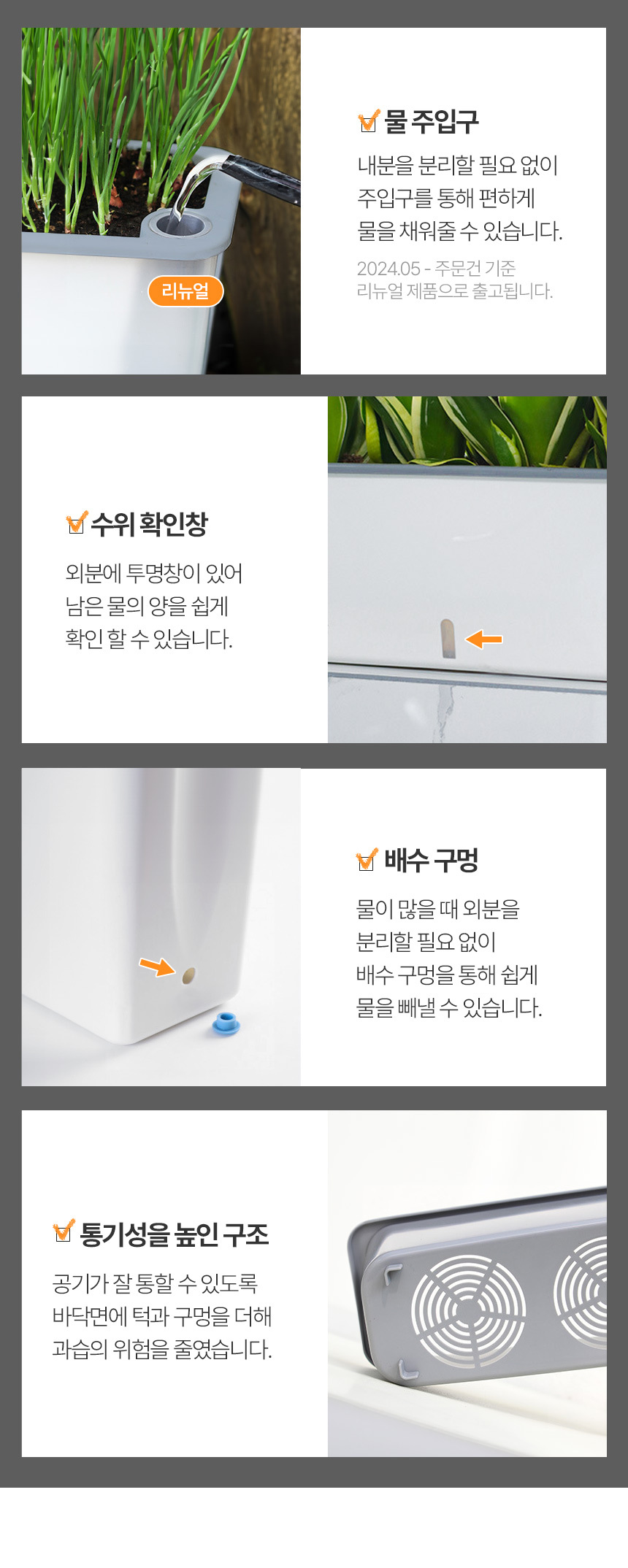 리뉴얼

물 주입구

내분을 분리할 필요 없이 주입구를 통해 편하게 물을 채워줄 수 있습니다.

2024.05 - 주문건 기준
리뉴얼 제품으로 출고됩니다.

수위 확인창

외분에 투명창이 있어 남은 물의 양을 쉽게 확인 할 수 있습니다.

배수 구멍

물이 많을 때 외분을 분리할 필요 없이 배수 구멍을 통해 쉽게 물을 빼낼 수 있습니다.

통기성을 높인 구조

공기가 잘 통할 수 있도록 바닥면에 턱과 구멍을 더해 과습의 위험을 줄였습니다.