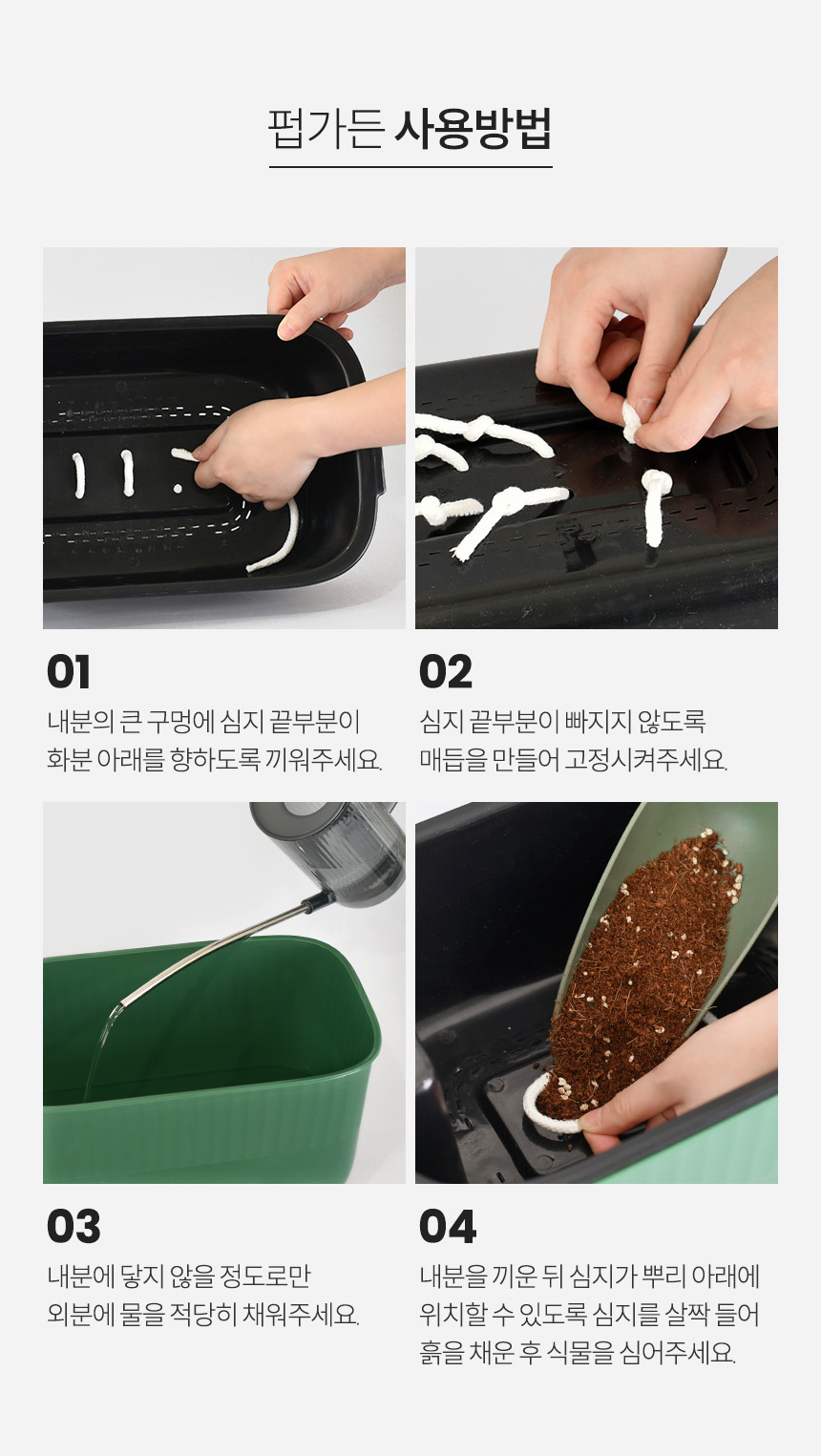 펍가든 사용방법

01
내분의 큰 구멍에 심지 끝부분이 화분 아래를 향하도록 끼워주세요.

02
심지 끝부분이 빠지지 않도록 매듭을 만들어 고정시켜주세요.

03
내분에 닿지 않을 정도로만 외분에 물을 적당히 채워주세요.

04
내분을 끼운 뒤 심지가 뿌리 아래에 위치할 수 있도록 심지를 살짝 들어 흙을 채운 후 식물을 심어주세요.